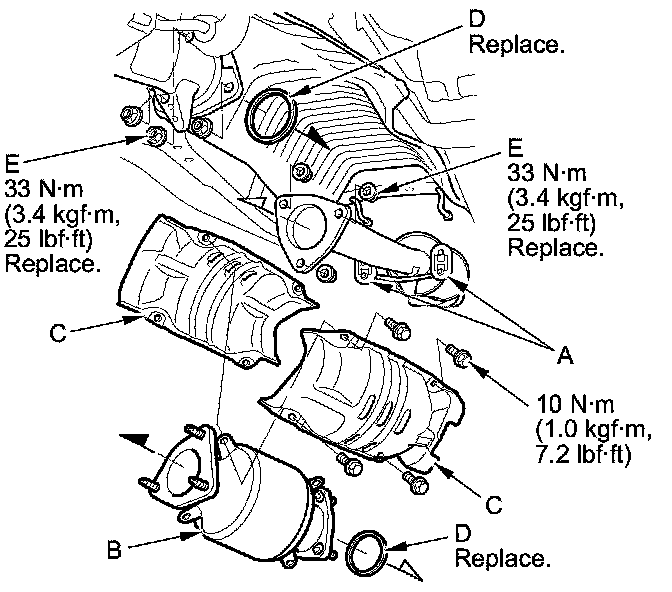 D
Replace.

E
33 N·m
(3.4 kgf·m,
25 lbf·ft)
Replace.

E
33 N·m
(3.4 kgf·m,
25 lbf·ft)
Replace.

C

A

10 N·m
(1.0 kgf·m,
7.2 lbf·ft)

C

B

D
Replace.