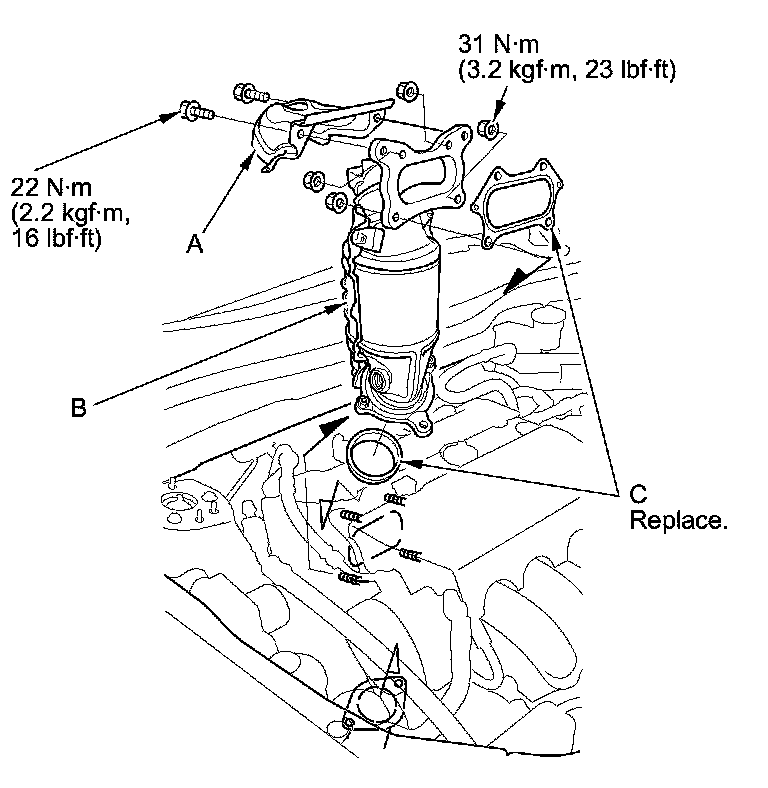 31 N·m
(3.2 kgf·m, 23 lbf·ft)

22 N·m
(2.2 kgf·m,
16 lbf·ft)

A

B

C
Replace.