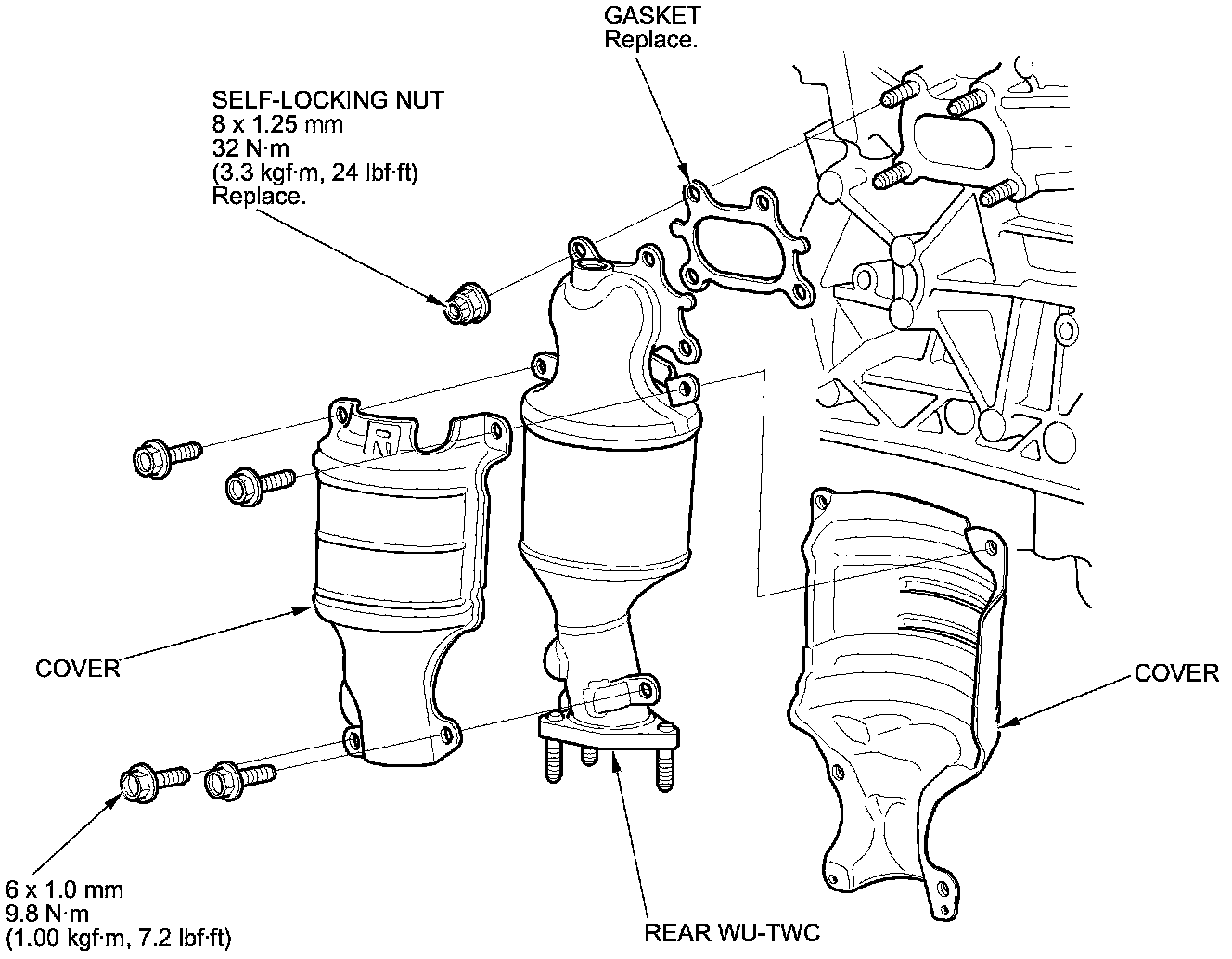 GASKET
Replace.

SELF-LOCKING NUT
8 x 1.25 mm
32 N·m
(3.3 kgf·m, 24 lbf·ft)
Replace.

R

COVER

COVER

6 x 1.0 mm
9.8 N·m
(1.00 kgf·m, 7.2 lbf·ft)

REAR WU-TWC