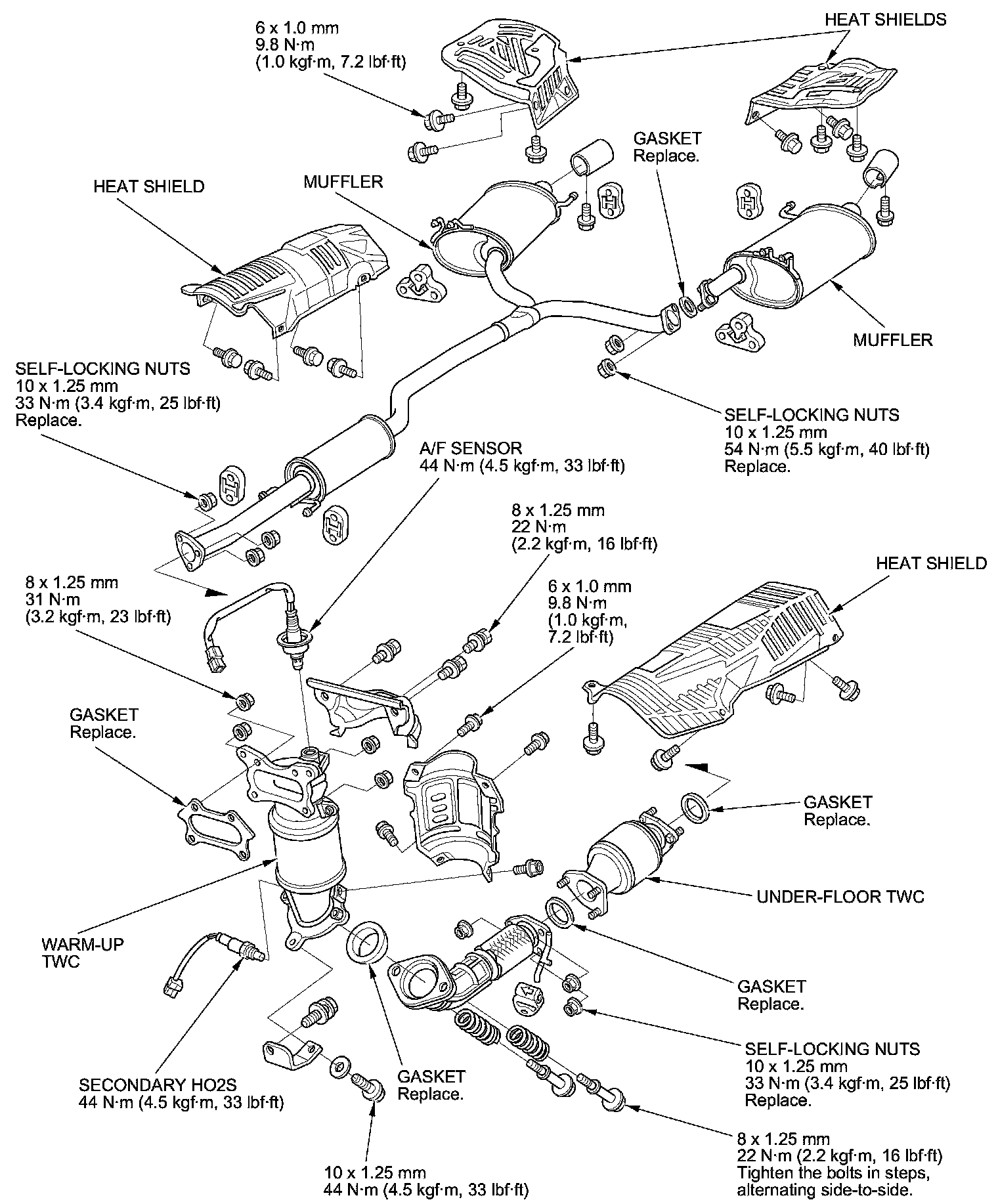 6 x 1.0 mm
9.8 N·m
(1.0 kgf·m, 7.2 lbf·ft)

HEAT SHIELDS

GASKET
Replace.

HEAT SHIELD

MUFFLER

MUFFLER

SELF-LOCKING NUTS
10 x 1.25 mm
33 N·m (3.4 kgf·m, 25 lbf·ft)
Replace.

SELF-LOCKING NUTS
10 x 1.25 mm
54 N·m (5.5 kgf·m, 40 lbf·ft)
Replace.

A/F SENSOR
44 N·m (4.5 kgf·m, 33 lbf·ft)

8 x 1.25 mm
22 N·m
(2.2 kgf·m, 16 lbf·ft)

HEAT SHIELD

8 x 1.25 mm
31 N·m
(3.2 kgf·m, 23 lbf·ft)

6 x 1.0 mm
9.8 N·m
(1.0 kgf·m,
7.2 lbf·ft)

GASKET
Replace.

GASKET
Replace.

UNDER-FLOOR TWC

WARM-UP
TWC

GASKET
Replace.

SELF-LOCKING NUTS
10 x 1.25 mm
33 N·m (3.4 kgf·m, 25 lbf·ft)
Replace.

SECONDARY HO2S
44 N·m (4.5 kgf·m, 33 lbf·ft)

GASKET
Replace.

8 x 1.25 mm
22 N·m (2.2 kgf·m, 16 lbf·ft)
Tighten the bolts in steps,
alternating side-to-side.

10 x 1.25 mm
44 N·m (4.5 kgf·m, 33 lbf·ft)