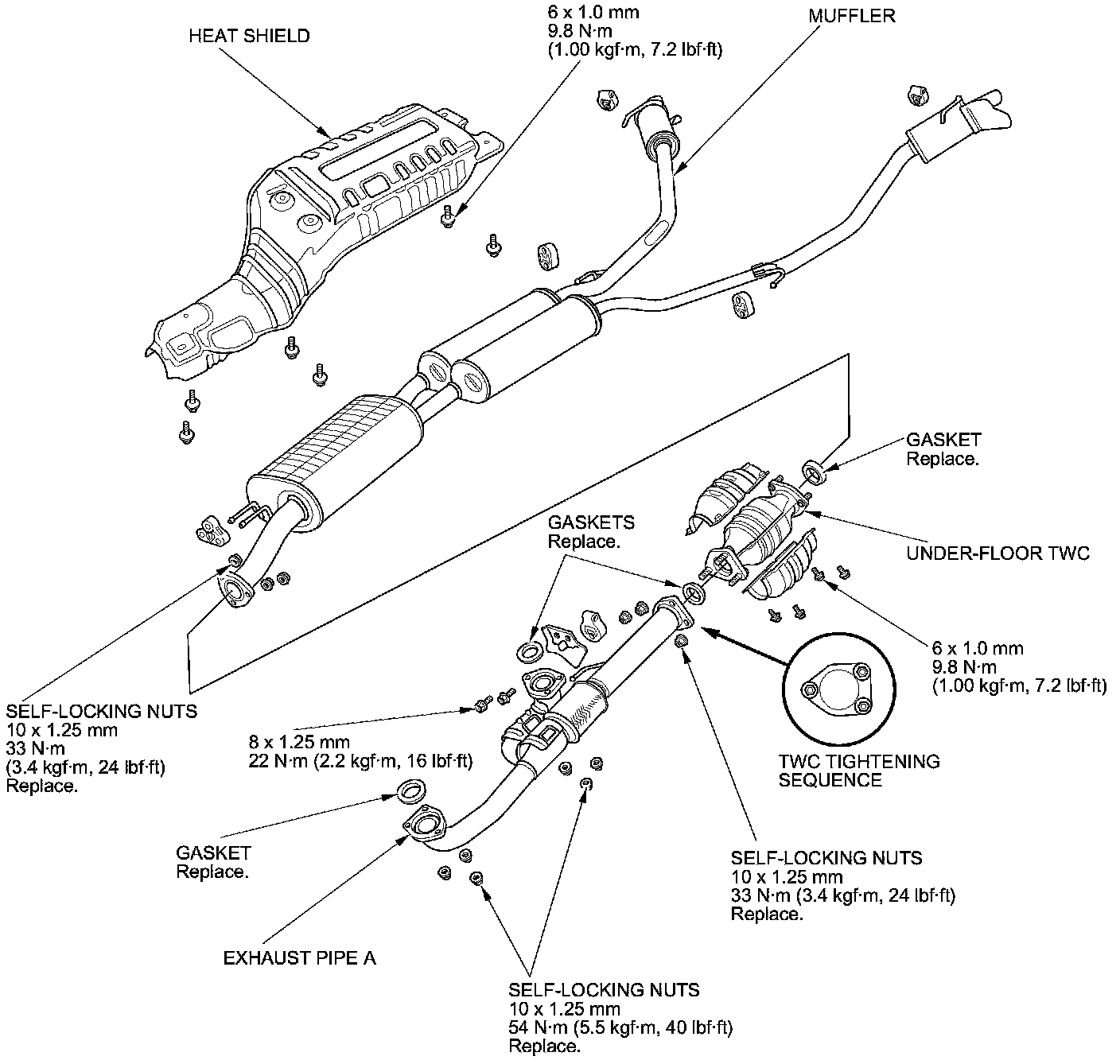 HEAT SHIELD

6 x 1.0 mm
9.8 N·m
(1.00 kgf·m, 7.2 lbf·ft)

MUFFLER

GASKET
Replace.

GASKETS
Replace.

UNDER-FLOOR TWC

6 x 1.0 mm
9.8 N·m
(1.00 kgf·m, 7.2 lbf·ft)

SELF-LOCKING NUTS
10 x 1.25 mm
33 N·m
(3.4 kgf·m, 24 lbf·ft)
Replace.

8 x 1.25 mm
22 N·m (2.2 kgf·m, 16 lbf·ft)

TWC TIGHTENING
SEQUENCE

GASKET
Replace.

SELF-LOCKING NUTS
10 x 1.25 mm
33 N·m (3.4 kgf·m, 24 lbf·ft)
Replace.

EXHAUST PIPE A

SELF-LOCKING NUTS
10 x 1.25 mm
54 N·m (5.5 kgf·m, 40 lbf·ft)
Replace.