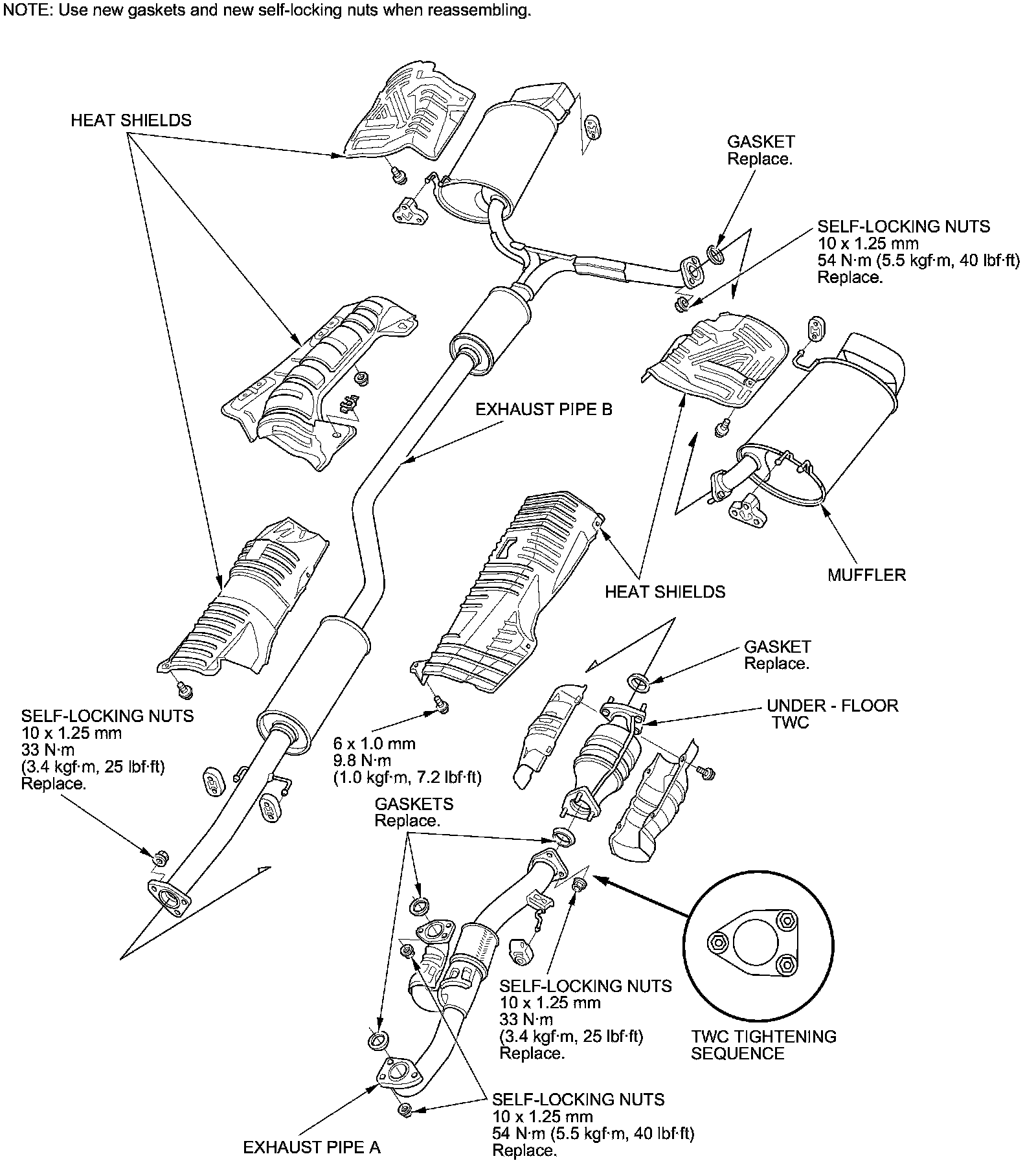 NOTE: Use new gaskets and new self-locking nuts when reassembling.

HEAT SHIELDS

GASKET
Replace.

SELF-LOCKING NUTS
10 x 1.25 mm
54 N·m (5.5 kgf·m, 40 lbf·ft)
Replace.

EXHAUST PIPE B

MUFFLER

HEAT SHIELDS

GASKET
Replace.

UNDER - FLOOR
TWC

SELF-LOCKING NUTS
10 x 1.25 mm
33 N·m
(3.4 kgf·m, 25 lbf·ft)
Replace.

6 x 1.0 mm
9.8 N·m
(1.0 kgf·m, 7.2 lbf·ft)

GASKETS
Replace.

SELF-LOCKING NUTS
10 x 1.25 mm
33 N·m
(3.4 kgf·m, 25 lbf·ft)
Replace.

TWC TIGHTENING
SEQUENCE

SELF-LOCKING NUTS
10 x 1.25 mm
54 N·m (5.5 kgf·m, 40 lbf·ft)
Replace.

EXHAUST PIPE A