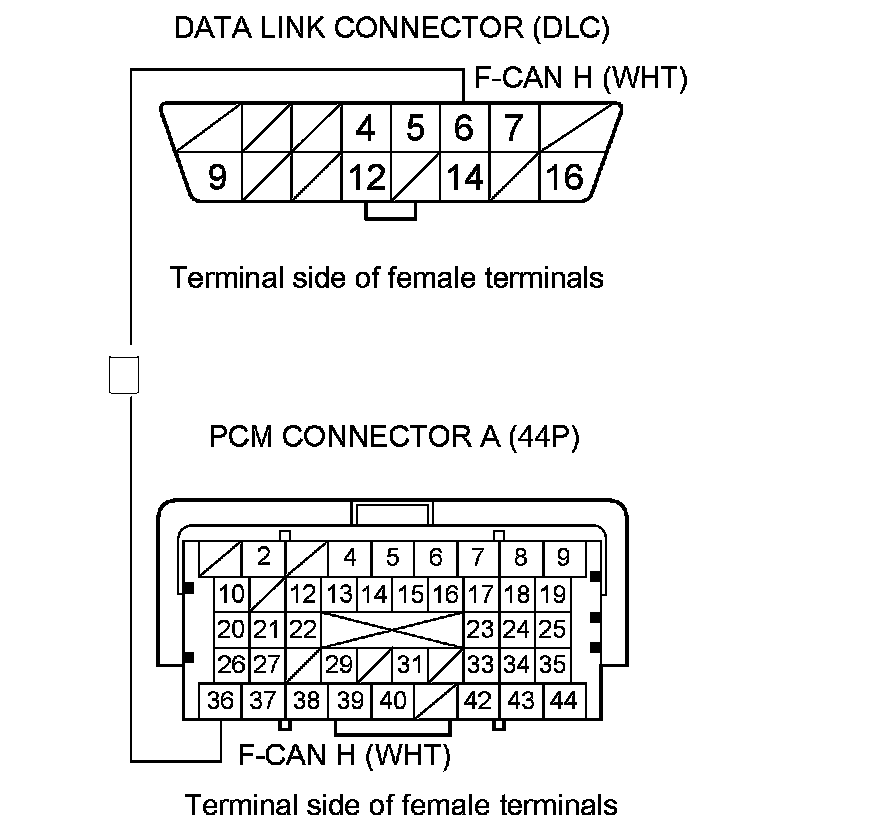 DATA LINK CONNECTOR (DLC)

F-CAN H (WHT)

4 5 6 7
9 12 14 16

Terminal side of female terminals

PCM CONNECTOR A (44P)

2 4 5 6 7 8 9
10 12 13 14 15 16 17 18 19
20 21 22 23 24 25
26 27 29 31 33 34 35
36 37 38 39 40 42 43 44

F-CAN H (WHT)

Terminal side of female terminals