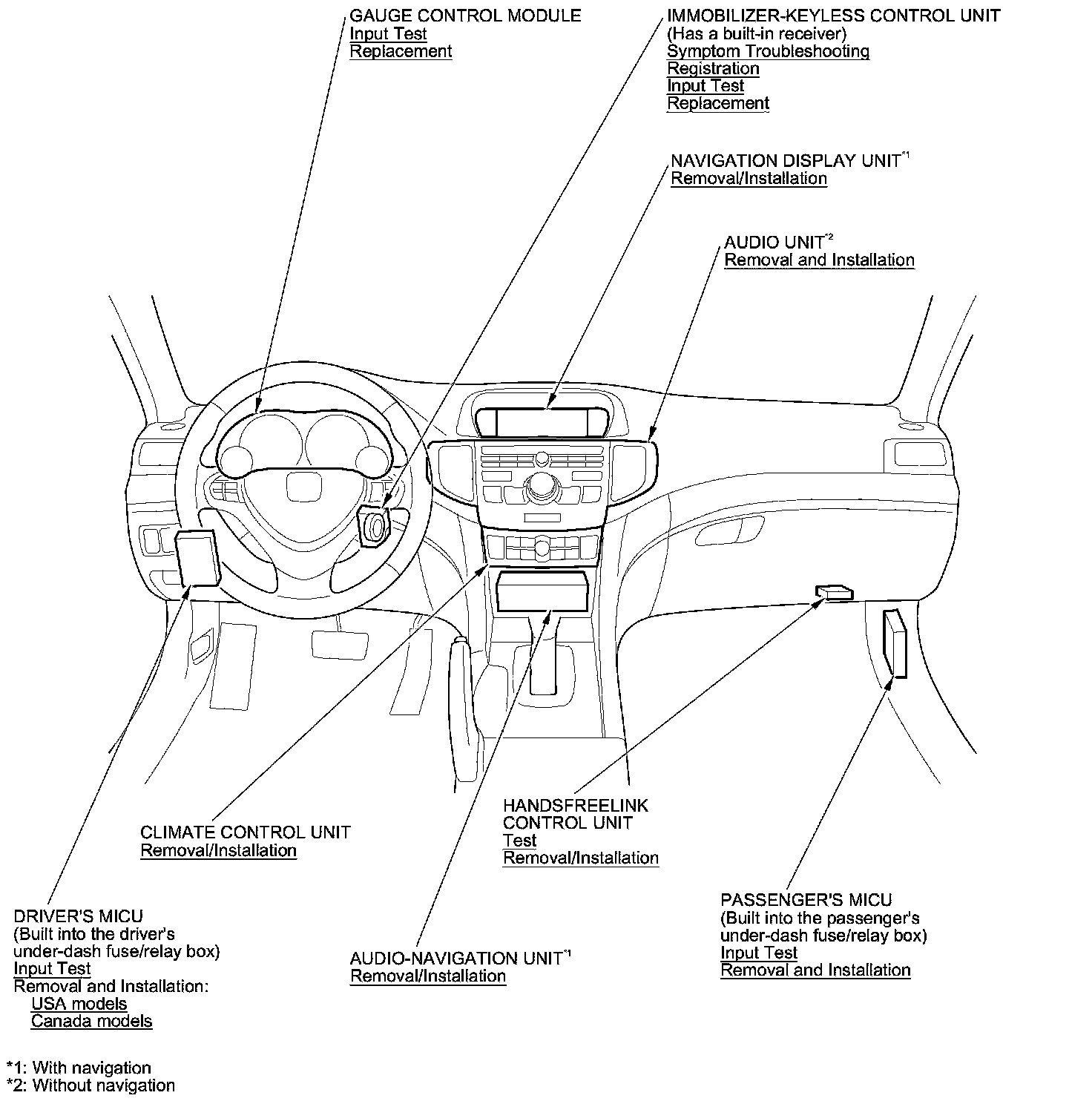 GAUGE CONTROL MODULE
Input Test
Replacement

IMMOBILIZER-KEYLESS CONTROL UNIT
(Has a built-in receiver)
Symptom Troubleshooting
Registration
Input Test
Replacement

NAVIGATION DISPLAY UNIT$^{*1}$
Removal/Installation

AUDIO UNIT$^{*2}$
Removal and Installation

CLIMATE CONTROL UNIT
Removal/Installation

HANDSFREELINK
CONTROL UNIT
Test
Removal/Installation

DRIVER'S MICU
(Built into the driver's under-dash fuse/relay box)
Input Test
Removal and Installation:
USA models
Canada models

AUDIO-NAVIGATION UNIT$^{*1}$
Removal/Installation

PASSENGER'S MICU
(Built into the passenger's under-dash fuse/relay box)
Input Test
Removal and Installation

*1: With navigation
*2: Without navigation