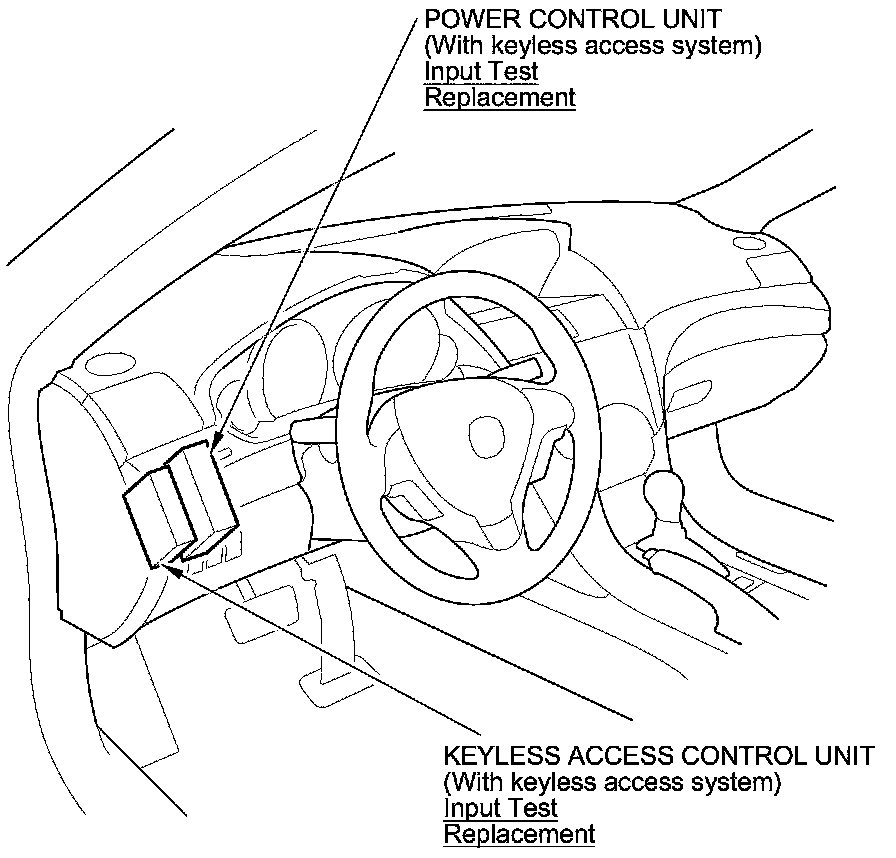 POWER CONTROL UNIT
(With keyless access system)
Input Test
Replacement

KEYLESS ACCESS CONTROL UNIT
(With keyless access system)
Input Test
Replacement