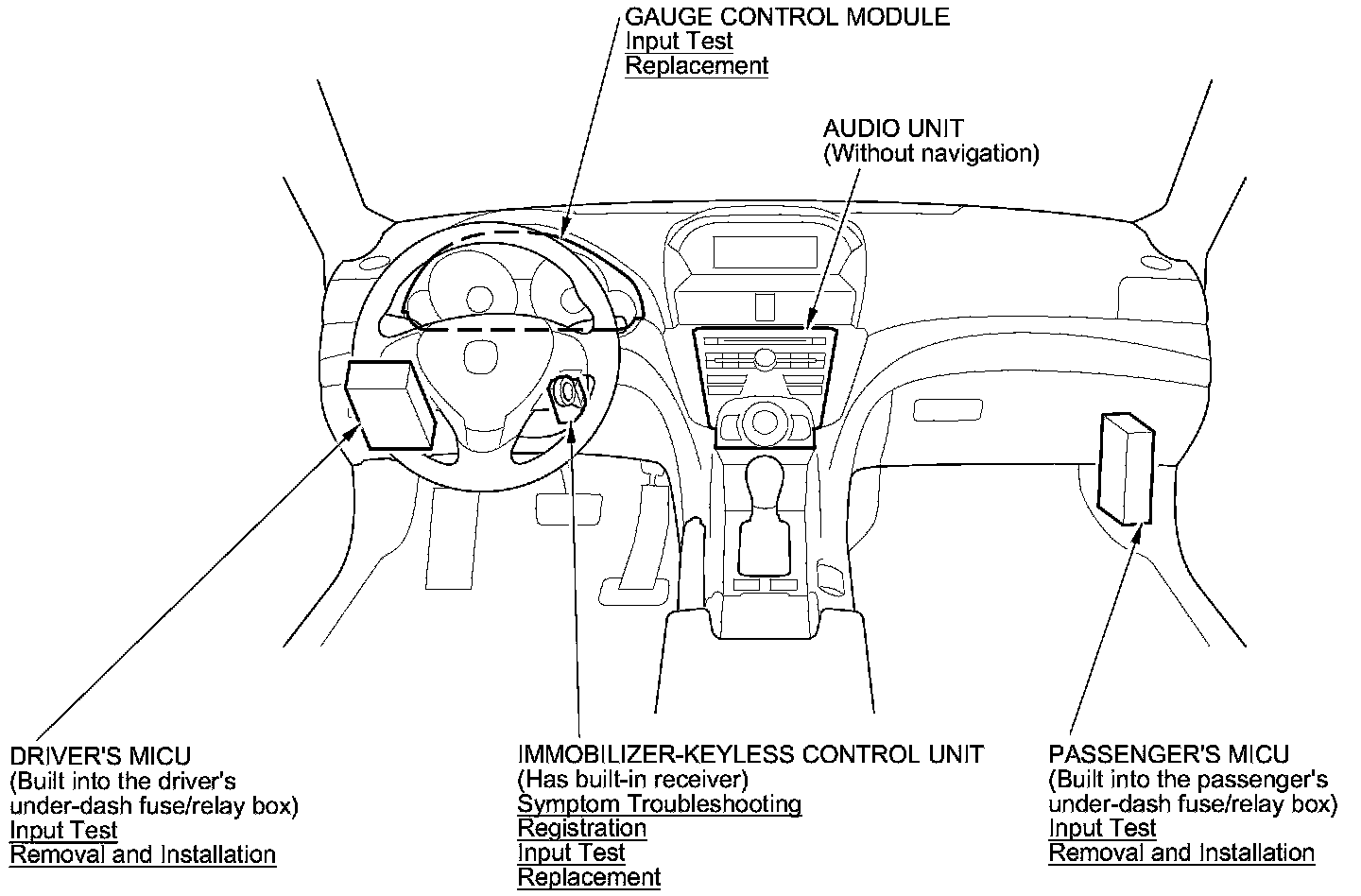 GAUGE CONTROL MODULE
Input Test
Replacement

AUDIO UNIT
(Without navigation)

DRIVER'S MICU
(Built into the driver's under-dash fuse/relay box)
Input Test
Removal and Installation

IMMOBILIZER-KEYLESS CONTROL UNIT
(Has built-in receiver)
Symptom Troubleshooting
Registration
Input Test
Replacement

PASSENGER'S MICU
(Built into the passenger's under-dash fuse/relay box)
Input Test
Removal and Installation