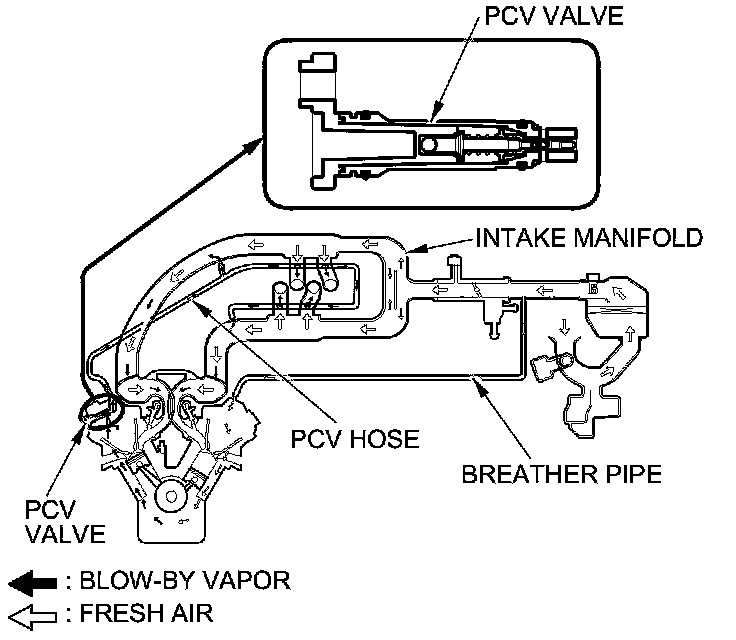 PCV VALVE

INTAKE MANIFOLD

PCV HOSE

BREATHER PIPE

PCV VALVE

: BLOW-BY VAPOR
: FRESH AIR