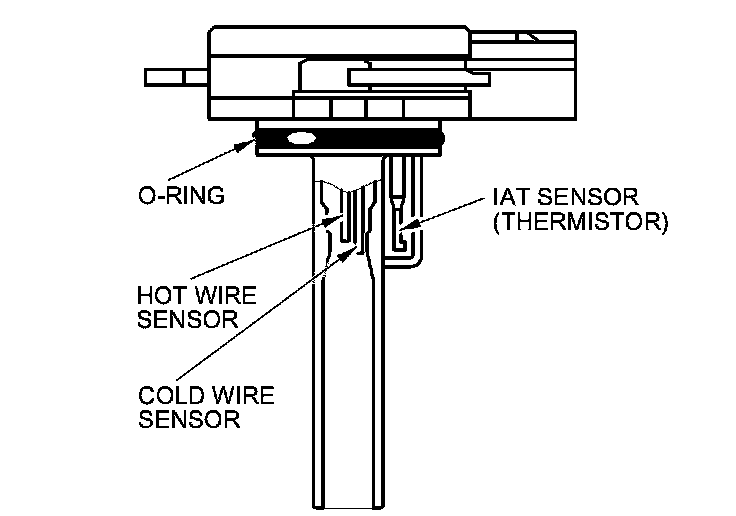 O-RING

IAT SENSOR (THERMISTOR)

HOT WIRE SENSOR

COLD WIRE SENSOR