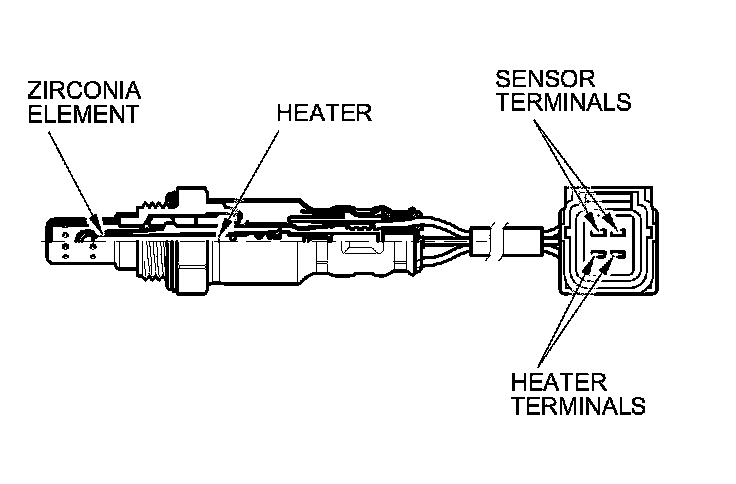 ZIRCONIA ELEMENT

HEATER

SENSOR TERMINALS

HEATER TERMINALS