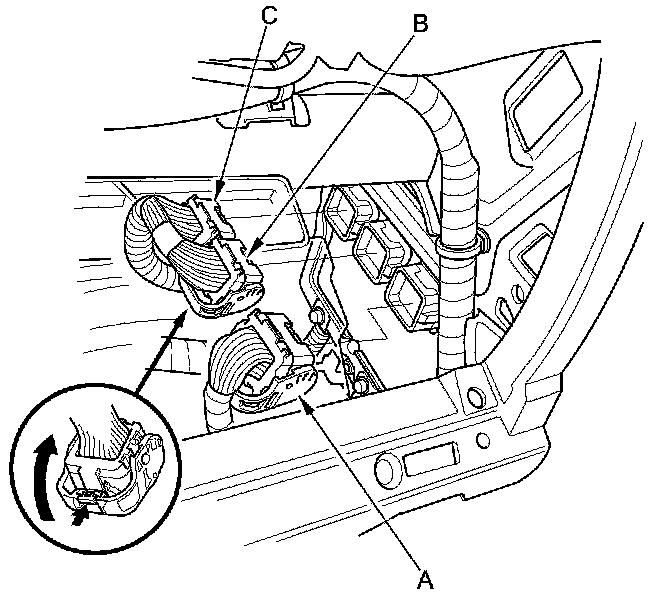 C
B
A