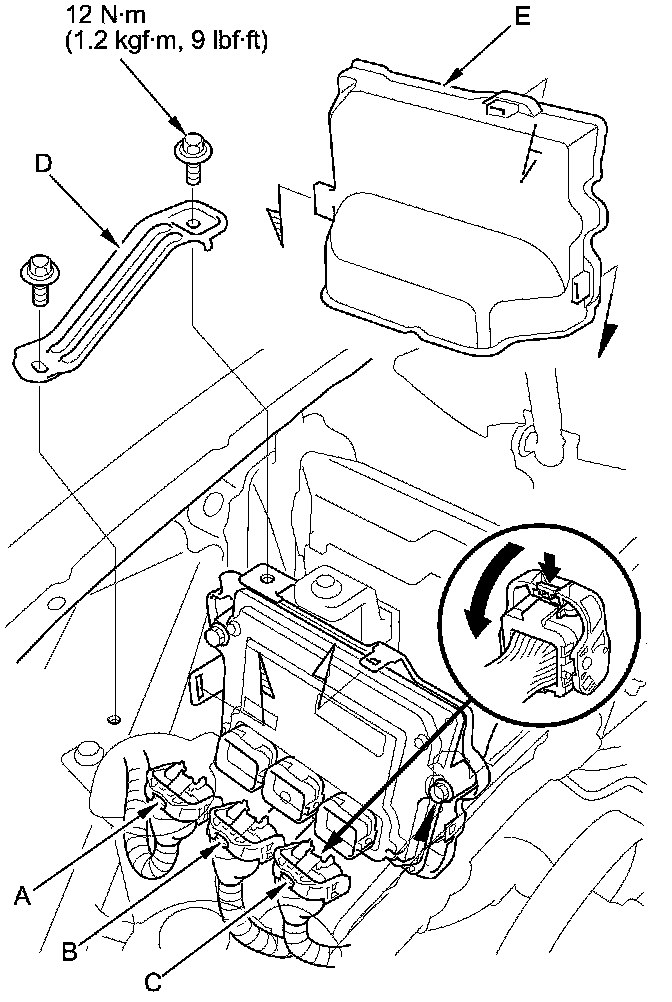 12 N·m
(1.2 kgf·m, 9 lbf·ft)

E

D

A

B

C