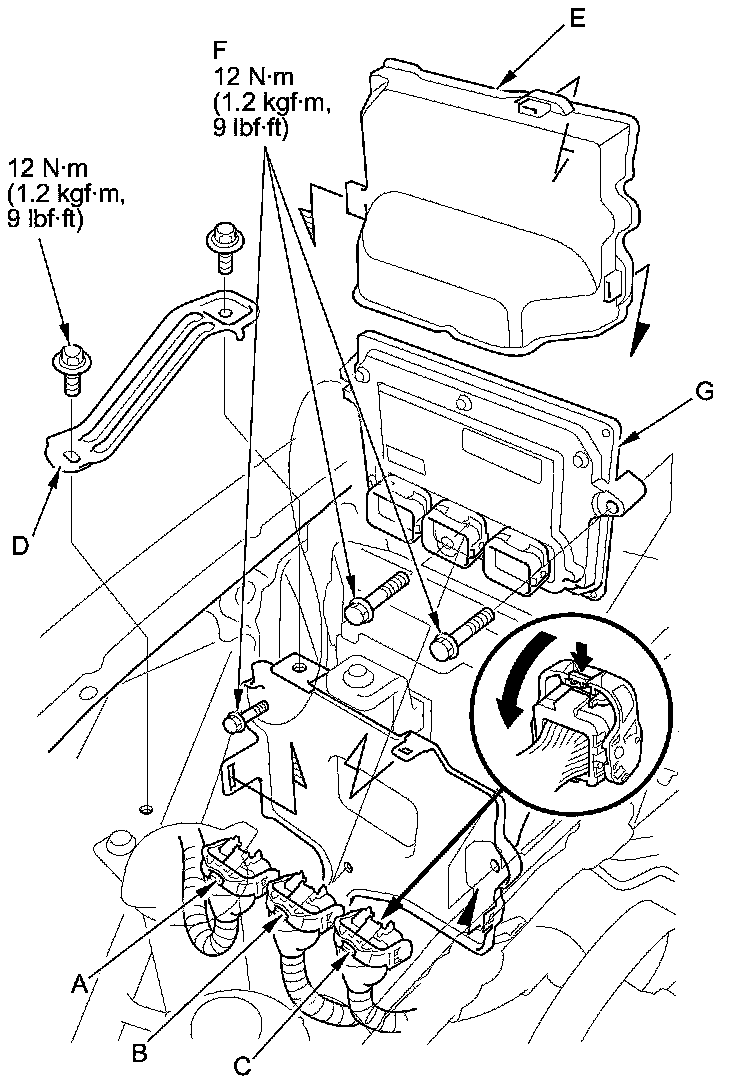 F
12 N·m
(1.2 kgf·m,
9 lbf·ft)

E

12 N·m
(1.2 kgf·m,
9 lbf·ft)

G

D

A

B

C