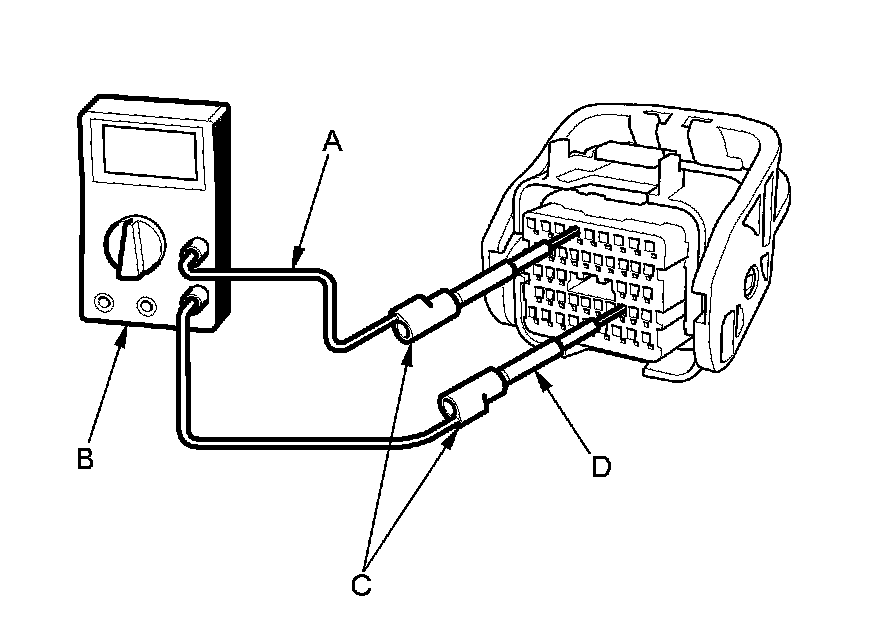 A
B
D
C