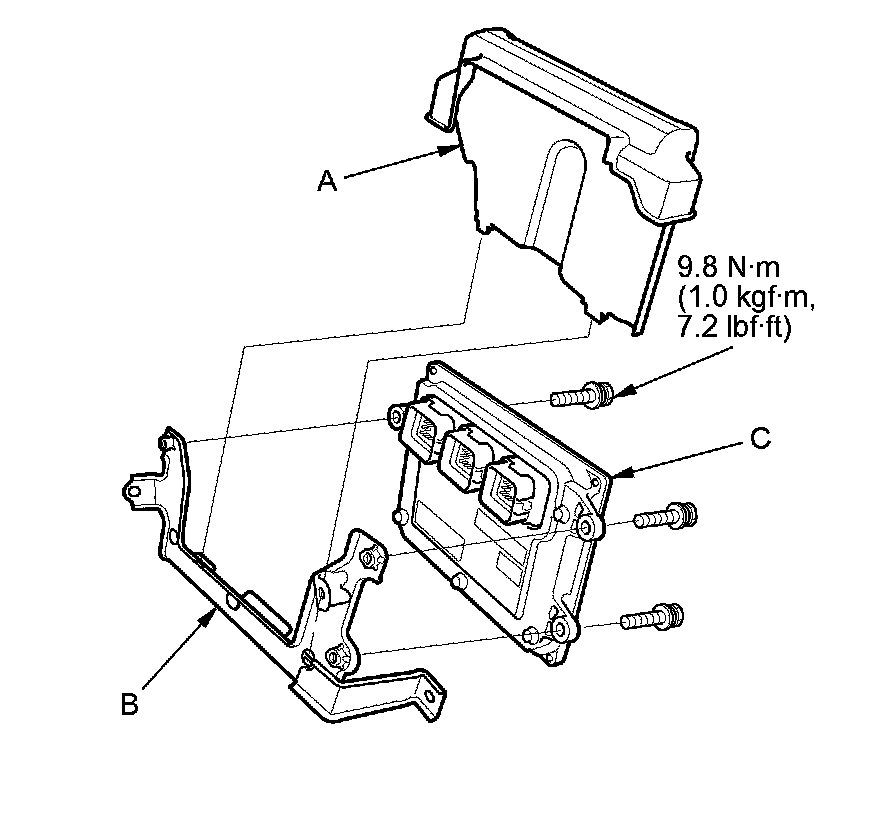 A

9.8 N·m (1.0 kgf·m, 7.2 lbf·ft)

C

B