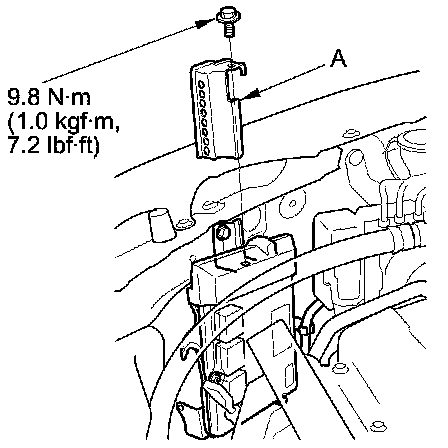 A

9.8 N·m
(1.0 kgf·m,
7.2 lbf·ft)