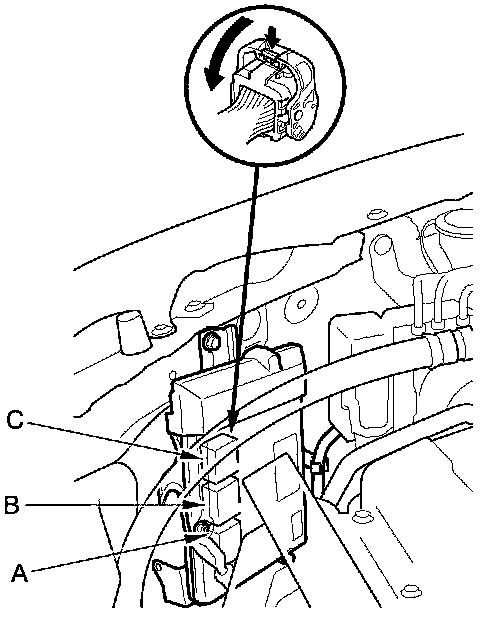 C

B

A