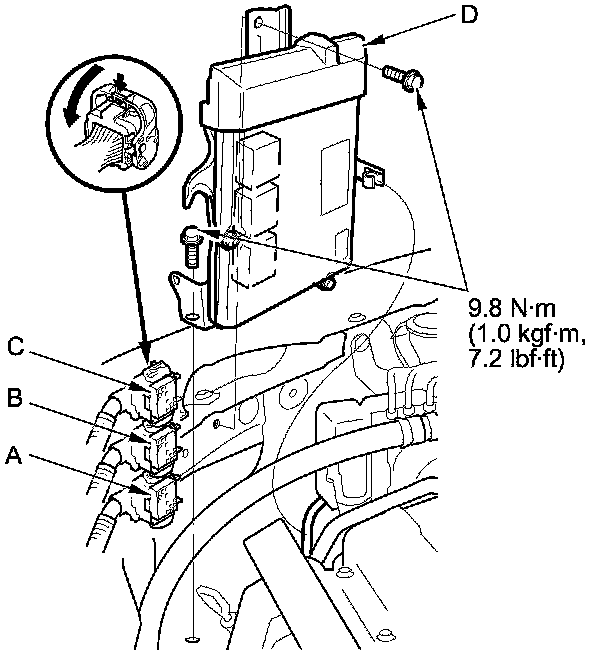 D

9.8 N·m
(1.0 kgf·m,
7.2 lbf·ft)

C

B

A