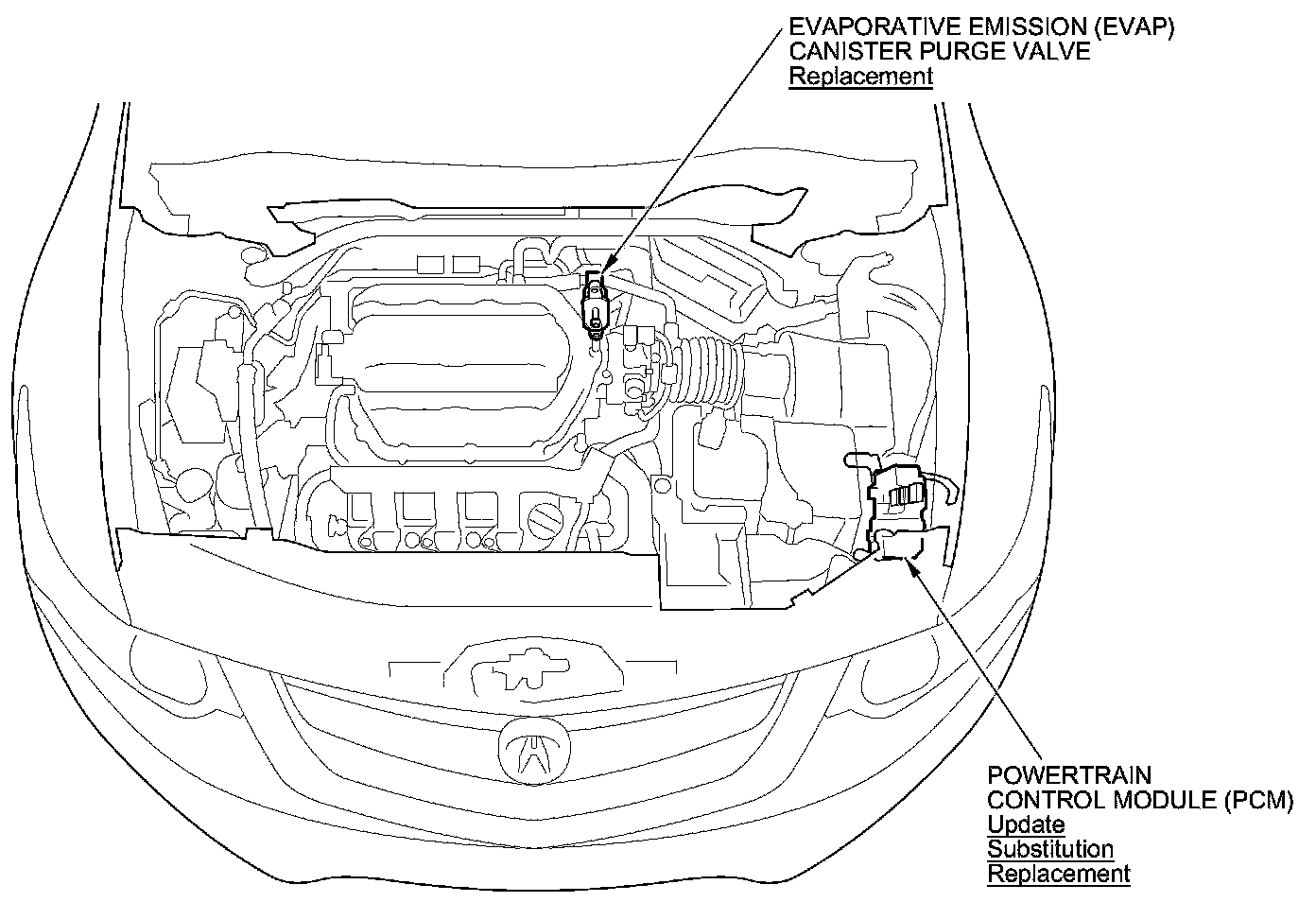 EVAPORATIVE EMISSION (EVAP)
CANISTER PURGE VALVE
Replacement

POWERTRAIN
CONTROL MODULE (PCM)
Update
Substitution
Replacement