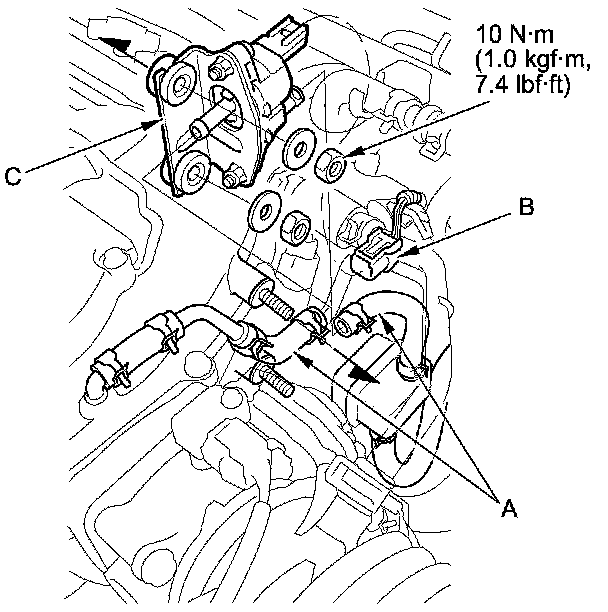 10 N·m
(1.0 kgf·m,
7.4 lbf·ft)

C

B

A