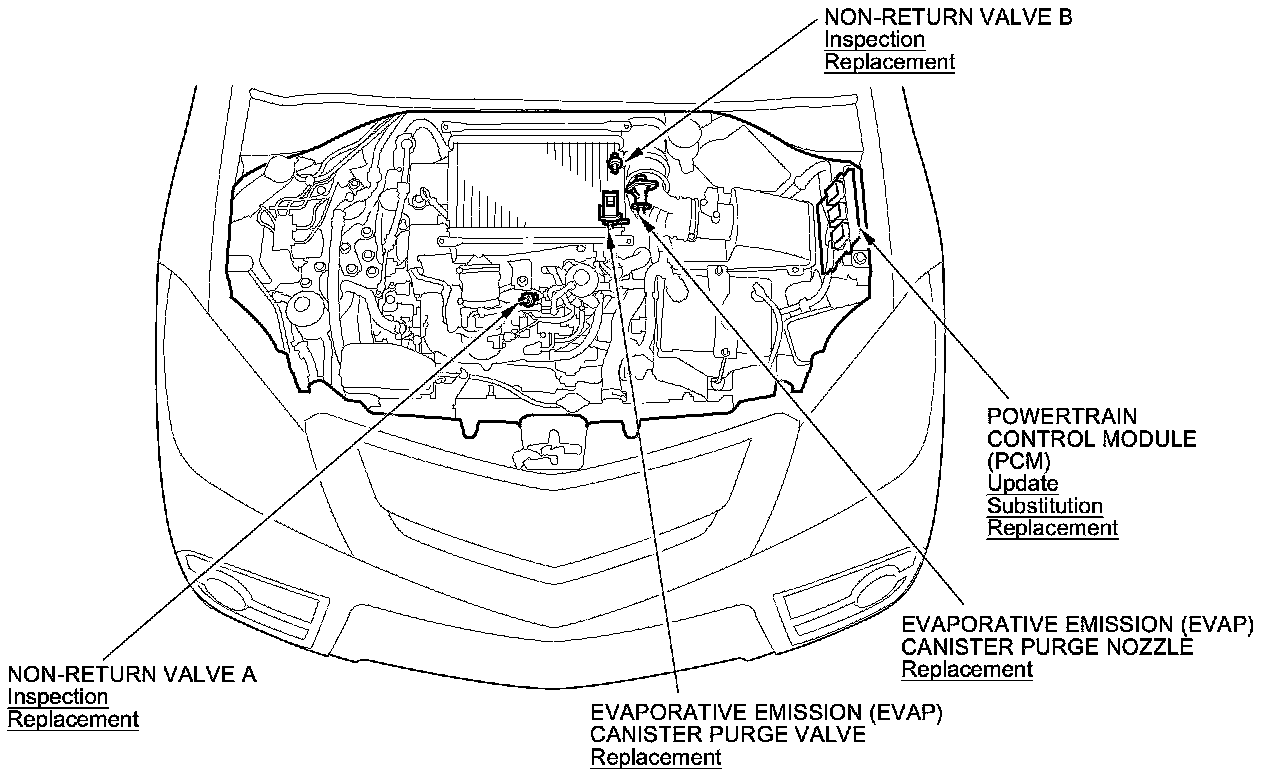 NON-RETURN VALVE B
Inspection
Replacement

POWERTRAIN CONTROL MODULE (PCM)
Update
Substitution
Replacement

EVAPORATIVE EMISSION (EVAP) CANISTER PURGE NOZZLE
Replacement

NON-RETURN VALVE A
Inspection
Replacement

EVAPORATIVE EMISSION (EVAP) CANISTER PURGE VALVE
Replacement