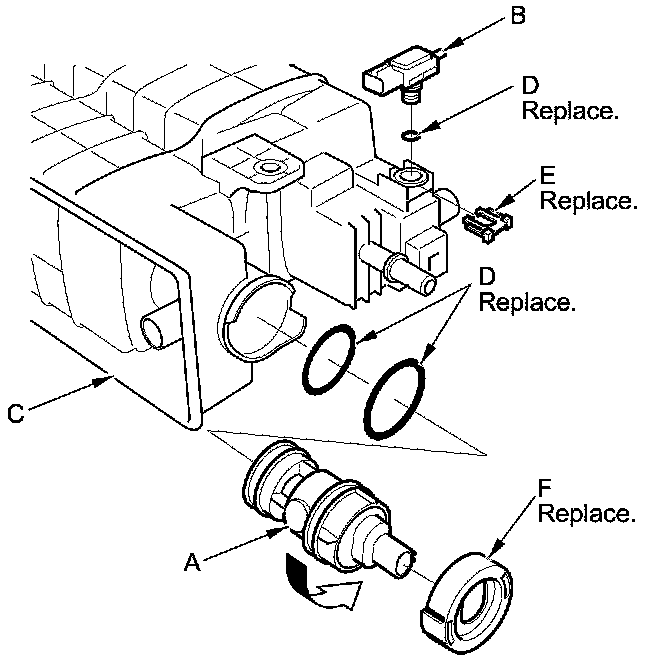 B

D
Replace.

E
Replace.

D
Replace.

C

F
Replace.

A