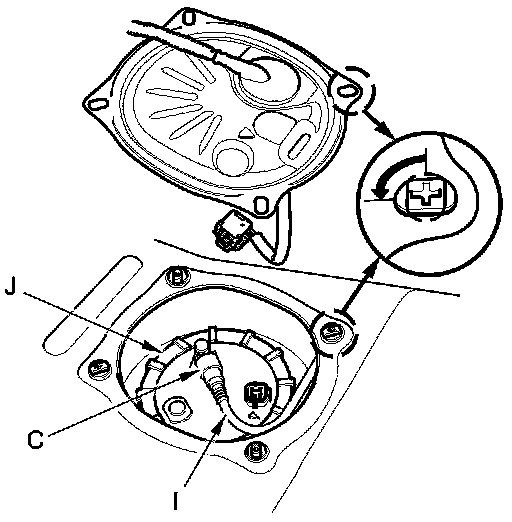 J
C
I