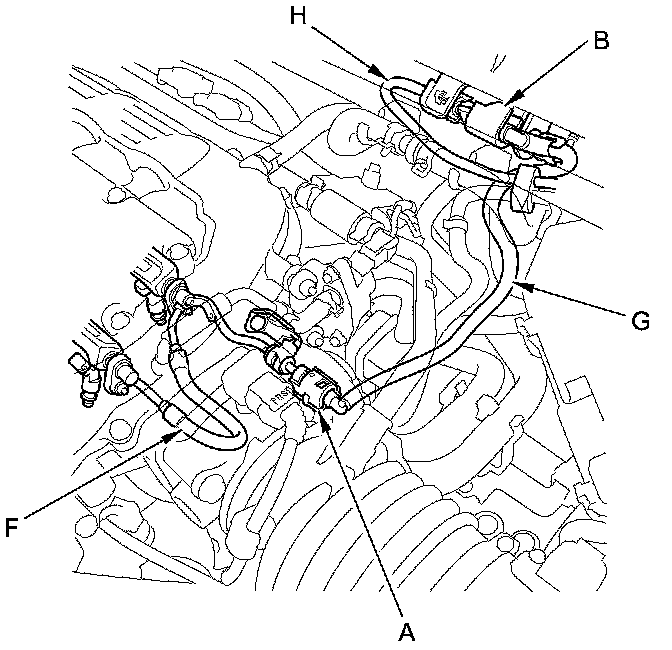 H
B
G
F
A