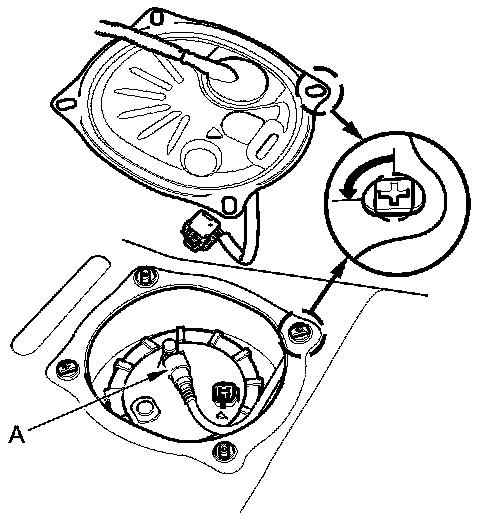 A