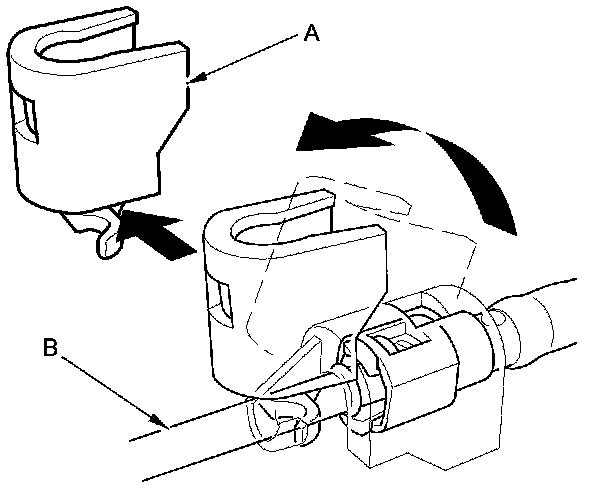 A

B