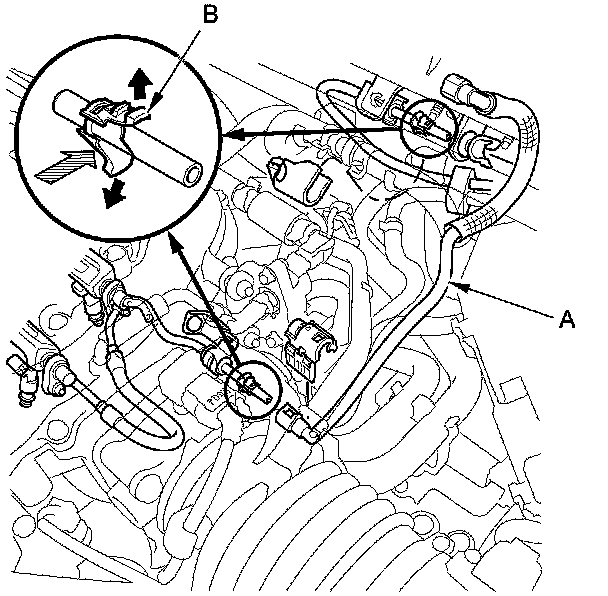 B

A