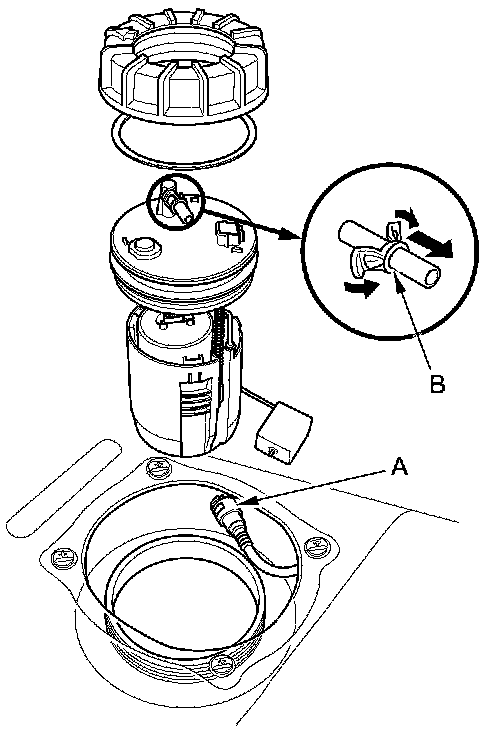 B

A