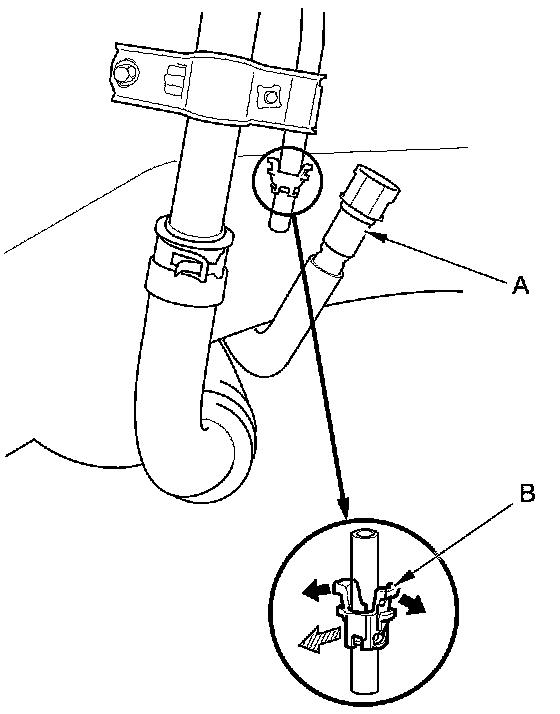 A
B