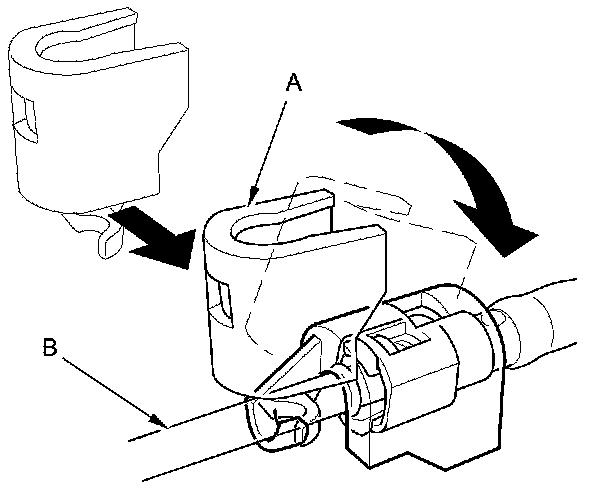 A

B