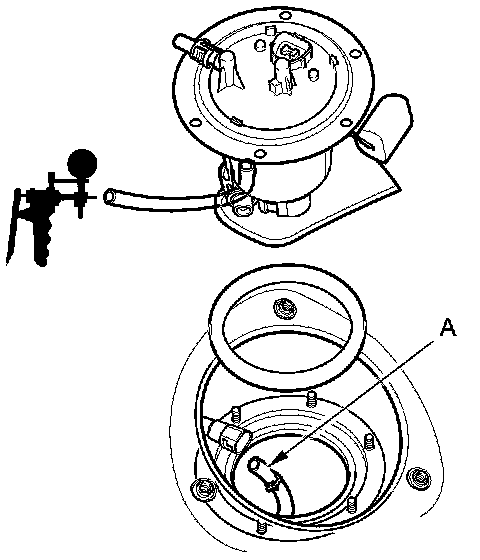 A