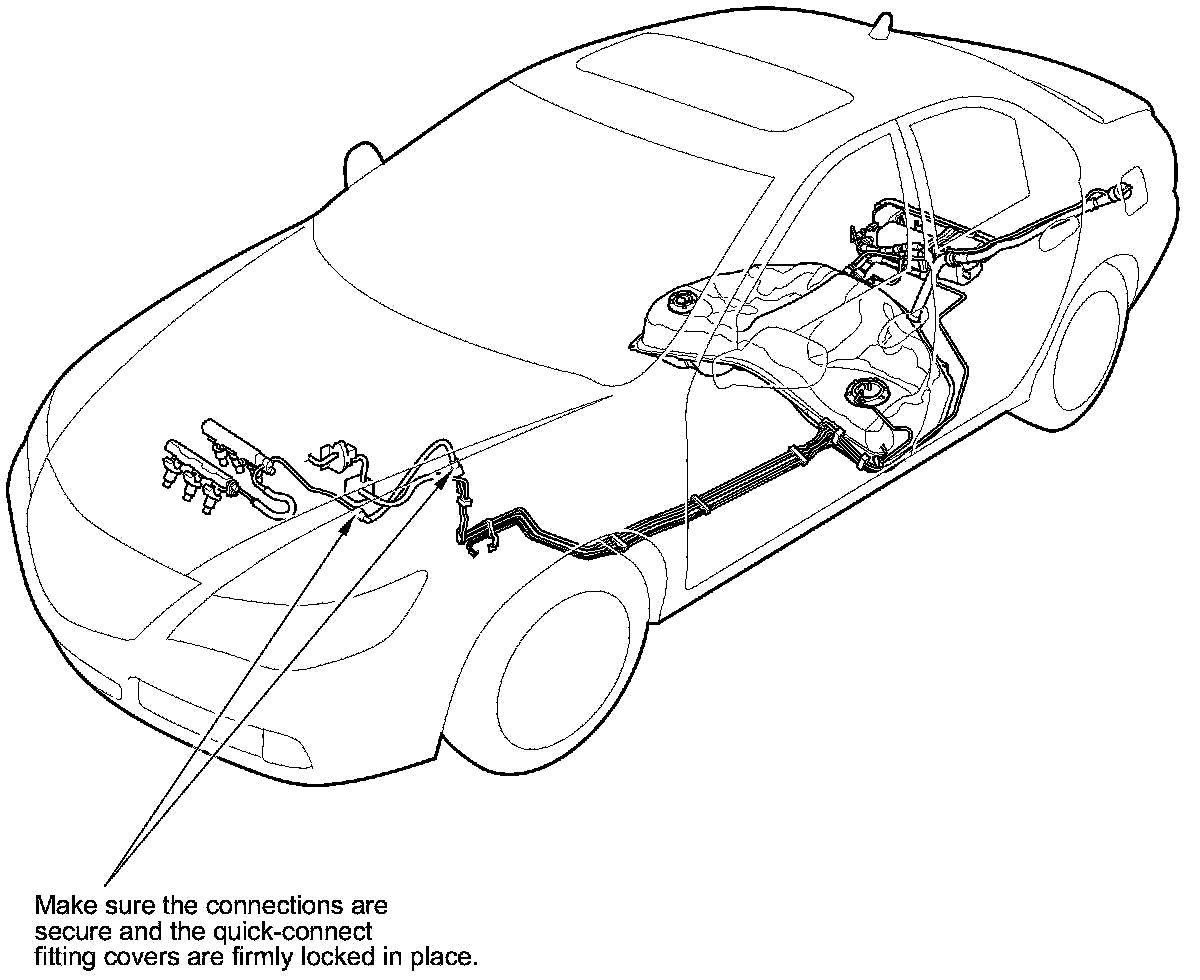 Make sure the connections are secure and the quick-connect fitting covers are firmly locked in place.