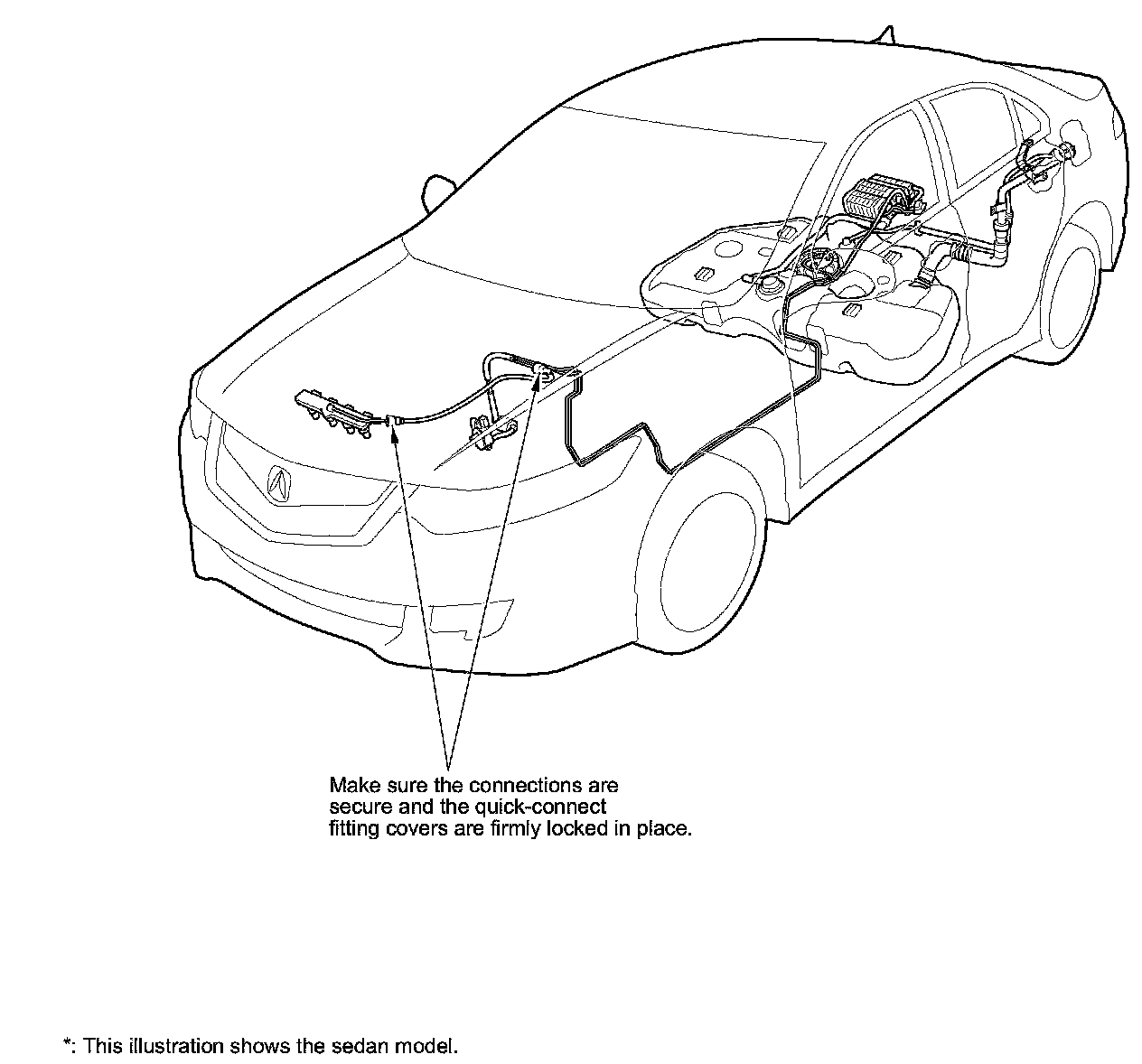 Make sure the connections are secure and the quick-connect fitting covers are firmly locked in place.

*: This illustration shows the sedan model.