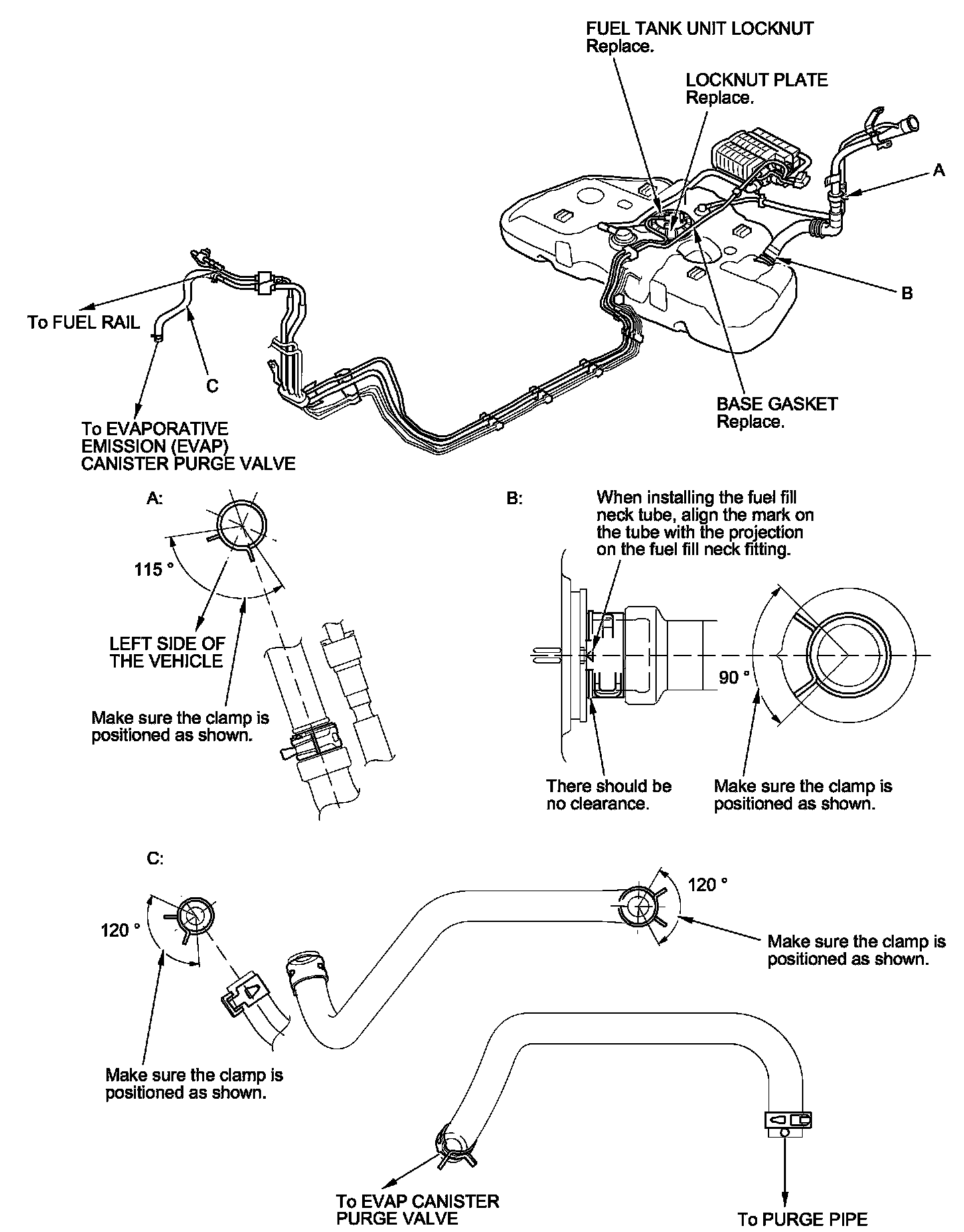 FUEL TANK UNIT LOCKNUT
Replace.

LOCKNUT PLATE
Replace.

A

B

To FUEL RAIL

C

To EVAPORATIVE EMISSION (EVAP) CANISTER PURGE VALVE

BASE GASKET
Replace.

A:

115 °

LEFT SIDE OF THE VEHICLE

Make sure the clamp is positioned as shown.

B:

When installing the fuel fill neck tube, align the mark on the tube with the projection on the fuel fill neck fitting.

90 °

There should be no clearance.

Make sure the clamp is positioned as shown.

C:

120 °

120 °

Make sure the clamp is positioned as shown.

Make sure the clamp is positioned as shown.

To EVAP CANISTER PURGE VALVE

To PURGE PIPE