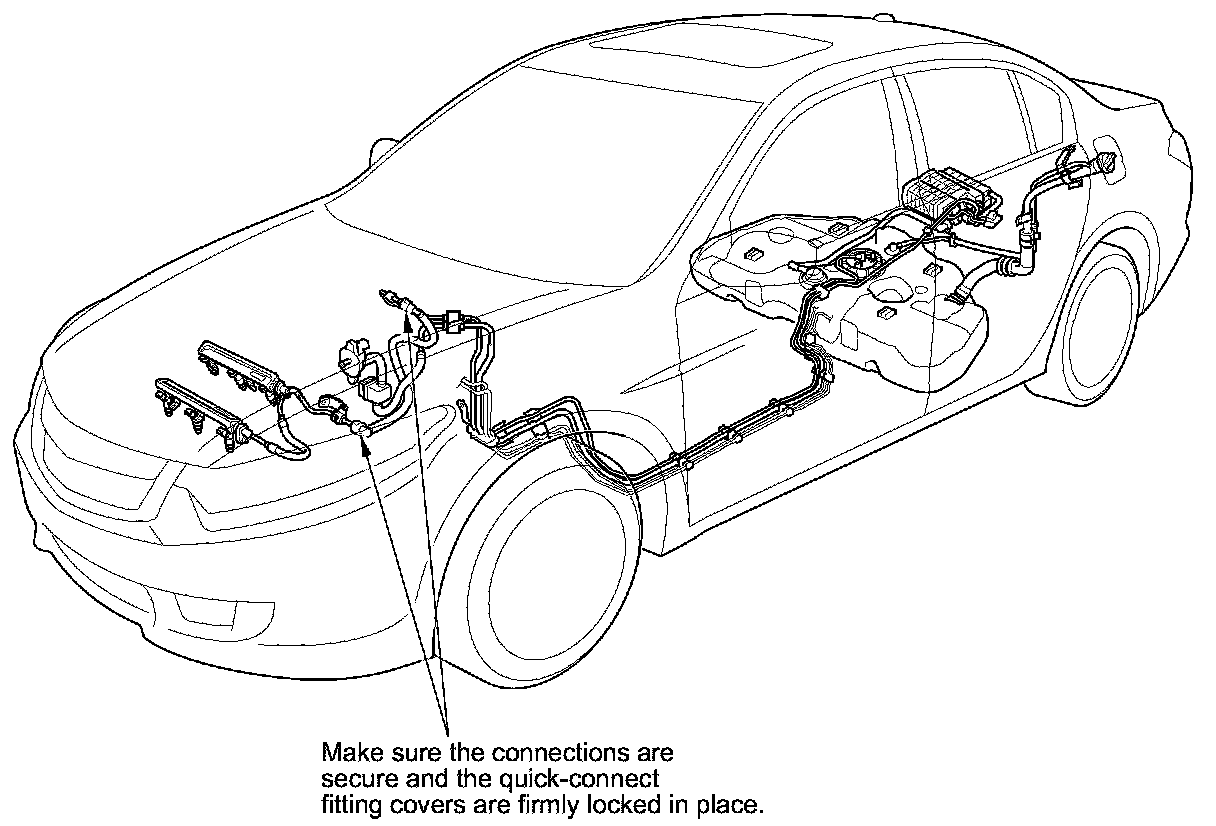 Make sure the connections are secure and the quick-connect fitting covers are firmly locked in place.