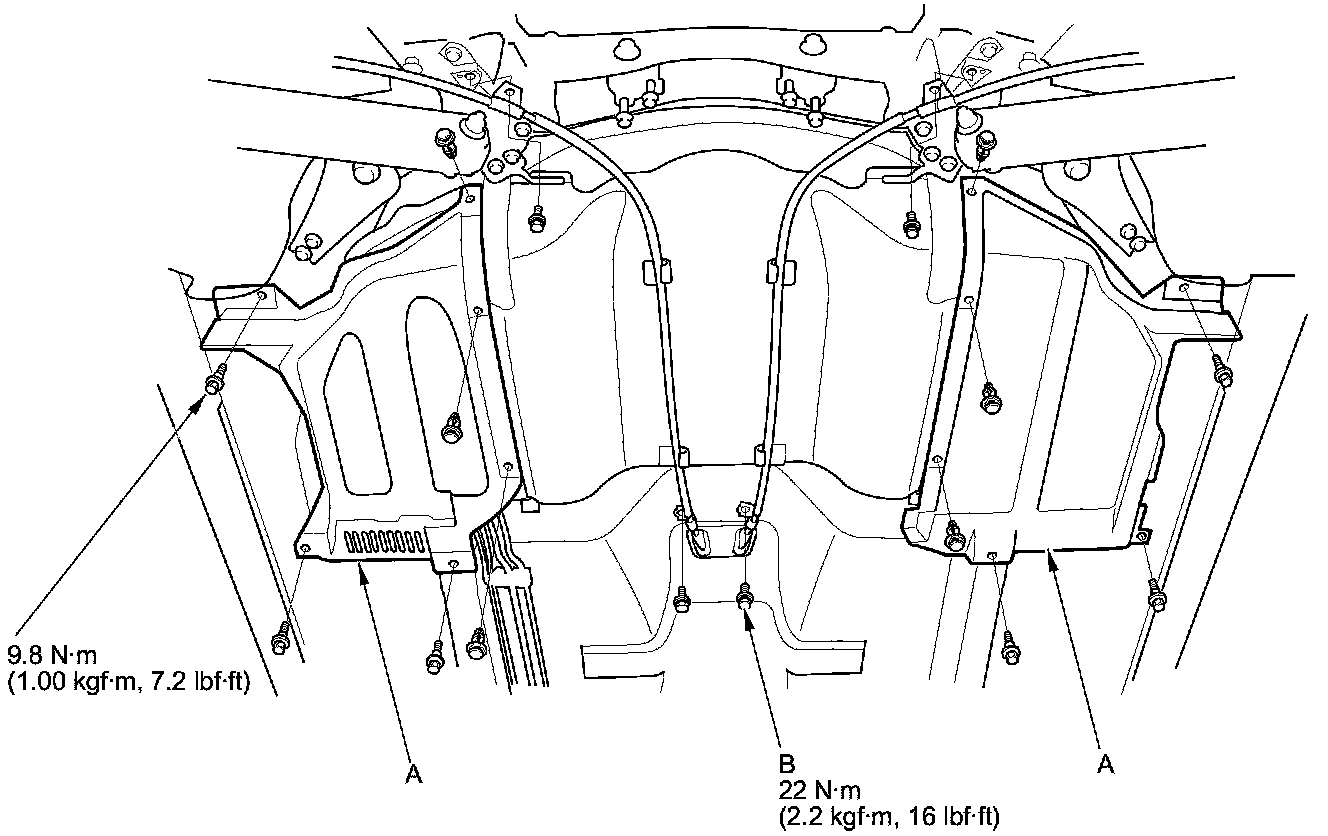 9.8 N·m
(1.00 kgf·m, 7.2 lbf·ft)

A

B
22 N·m
(2.2 kgf·m, 16 lbf·ft)

A