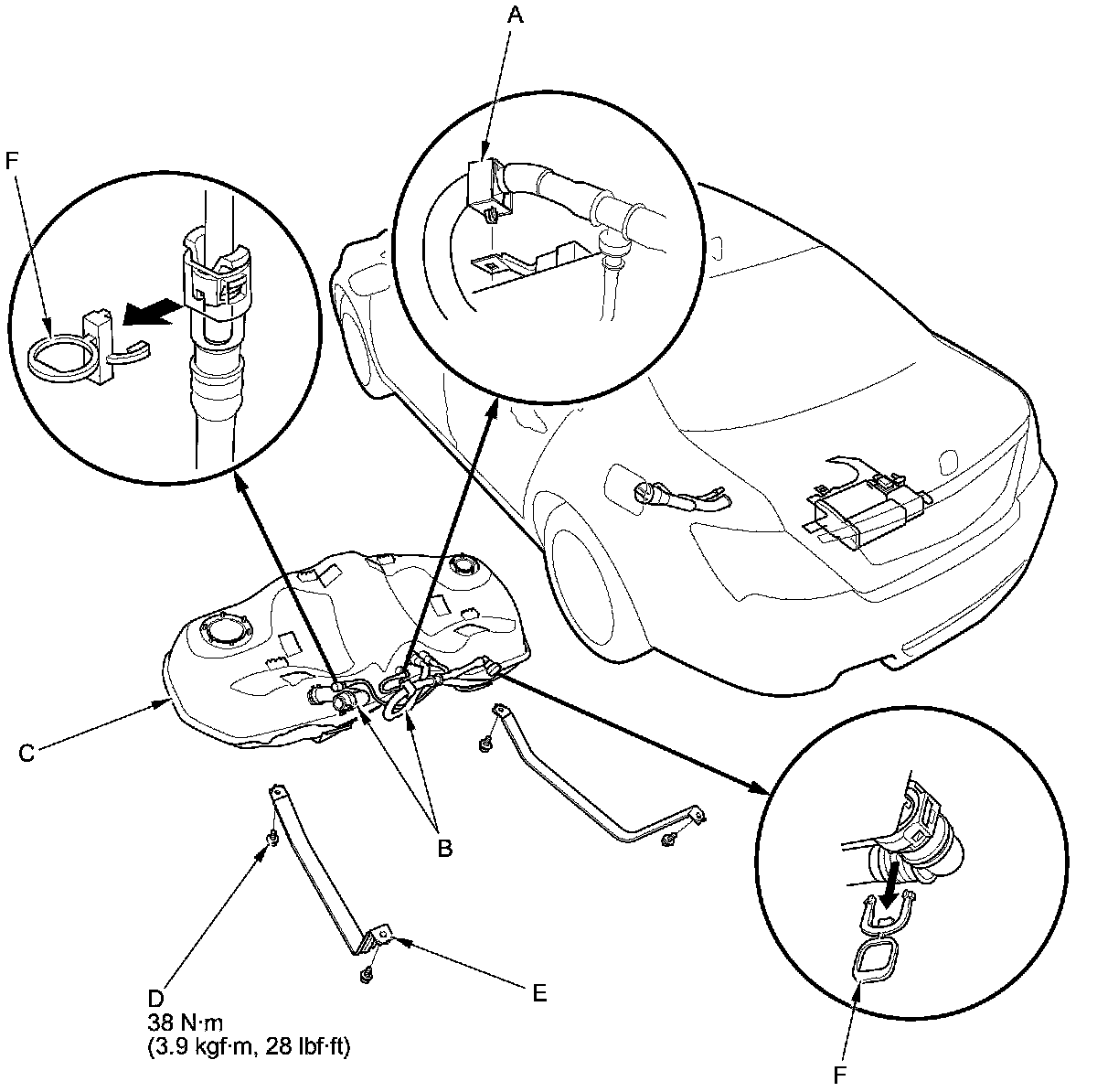 A

F

C

B

D
38 N·m
(3.9 kgf·m, 28 lbf·ft)

E

F