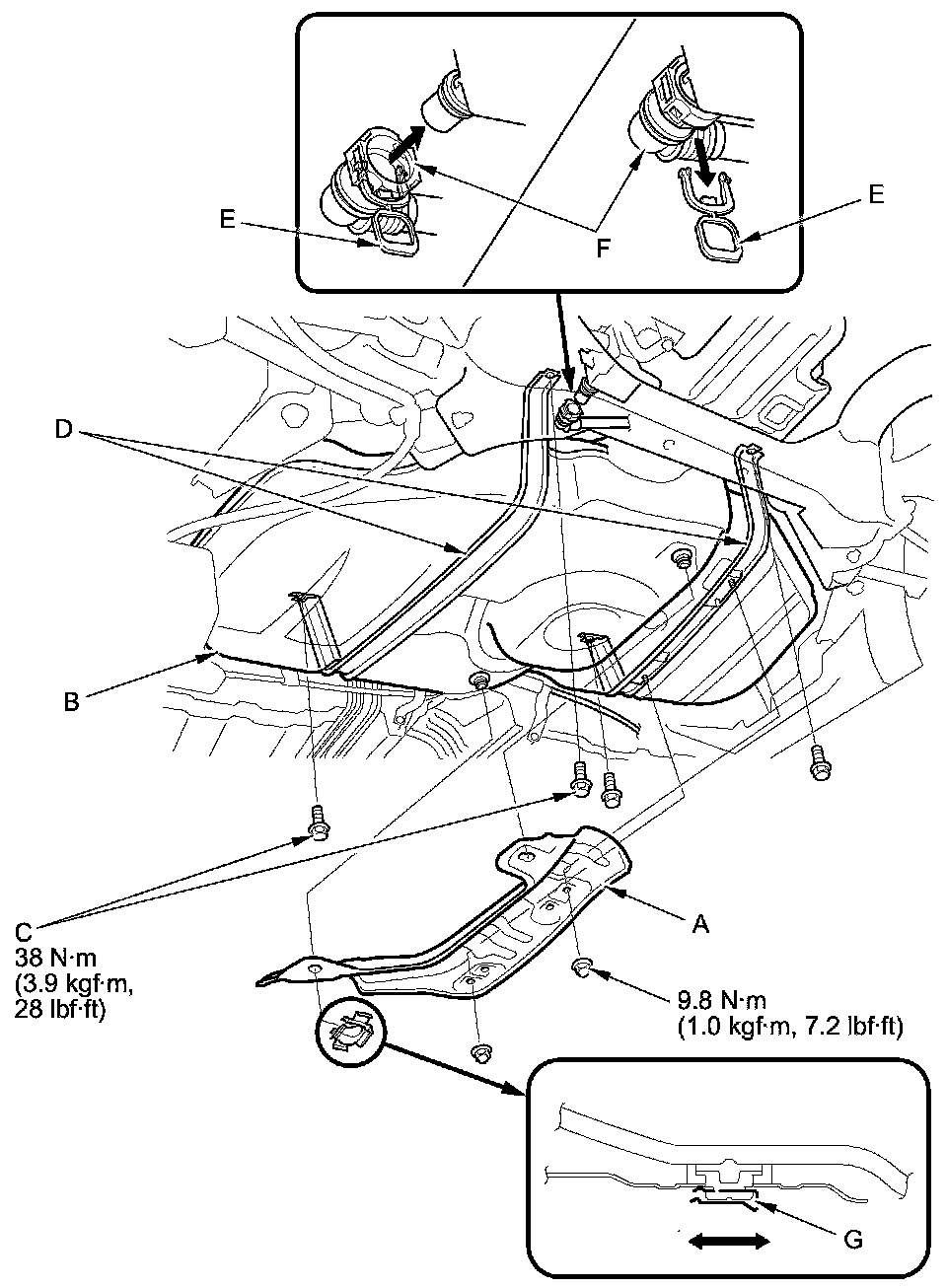 E

F

E

D

B

C
38 N·m
(3.9 kgf·m,
28 lbf·ft)

A

9.8 N·m
(1.0 kgf·m, 7.2 lbf·ft)

G