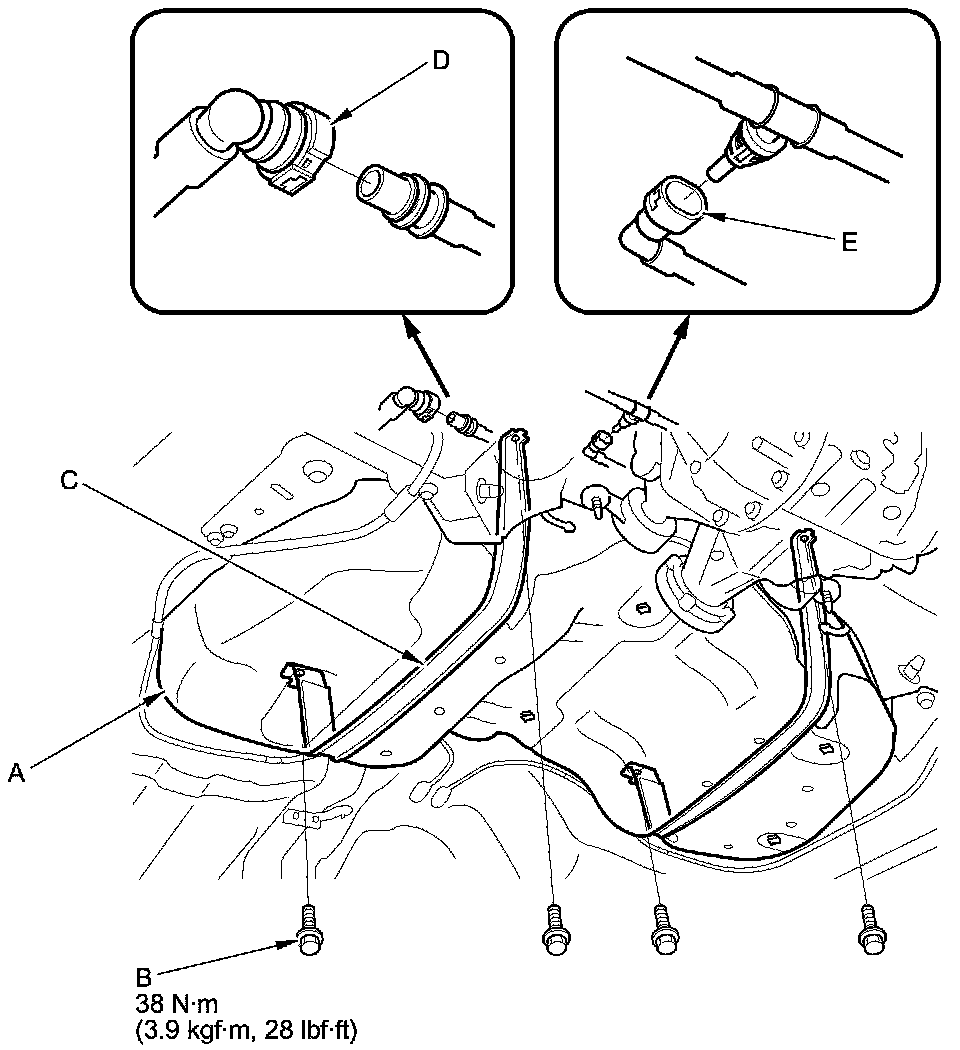 D

E

C

A

B
38 N·m
(3.9 kgf·m, 28 lbf·ft)