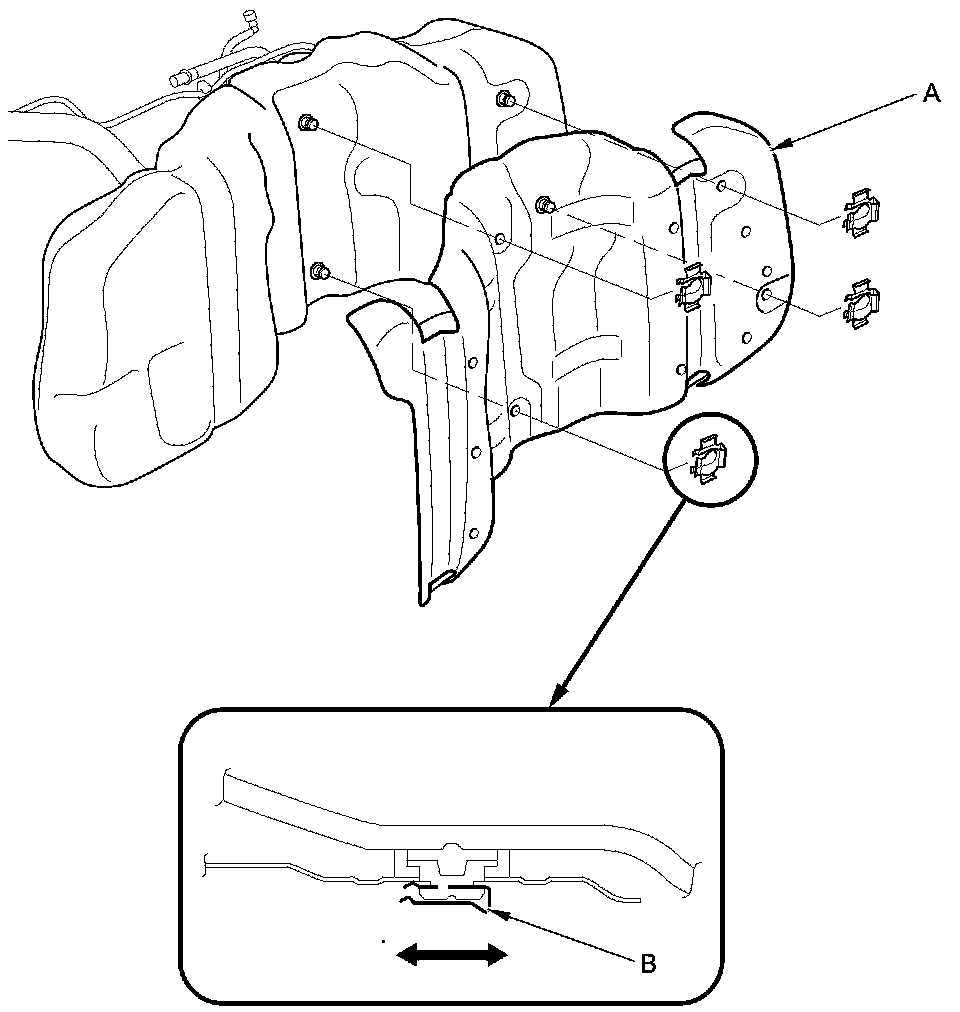 A

B