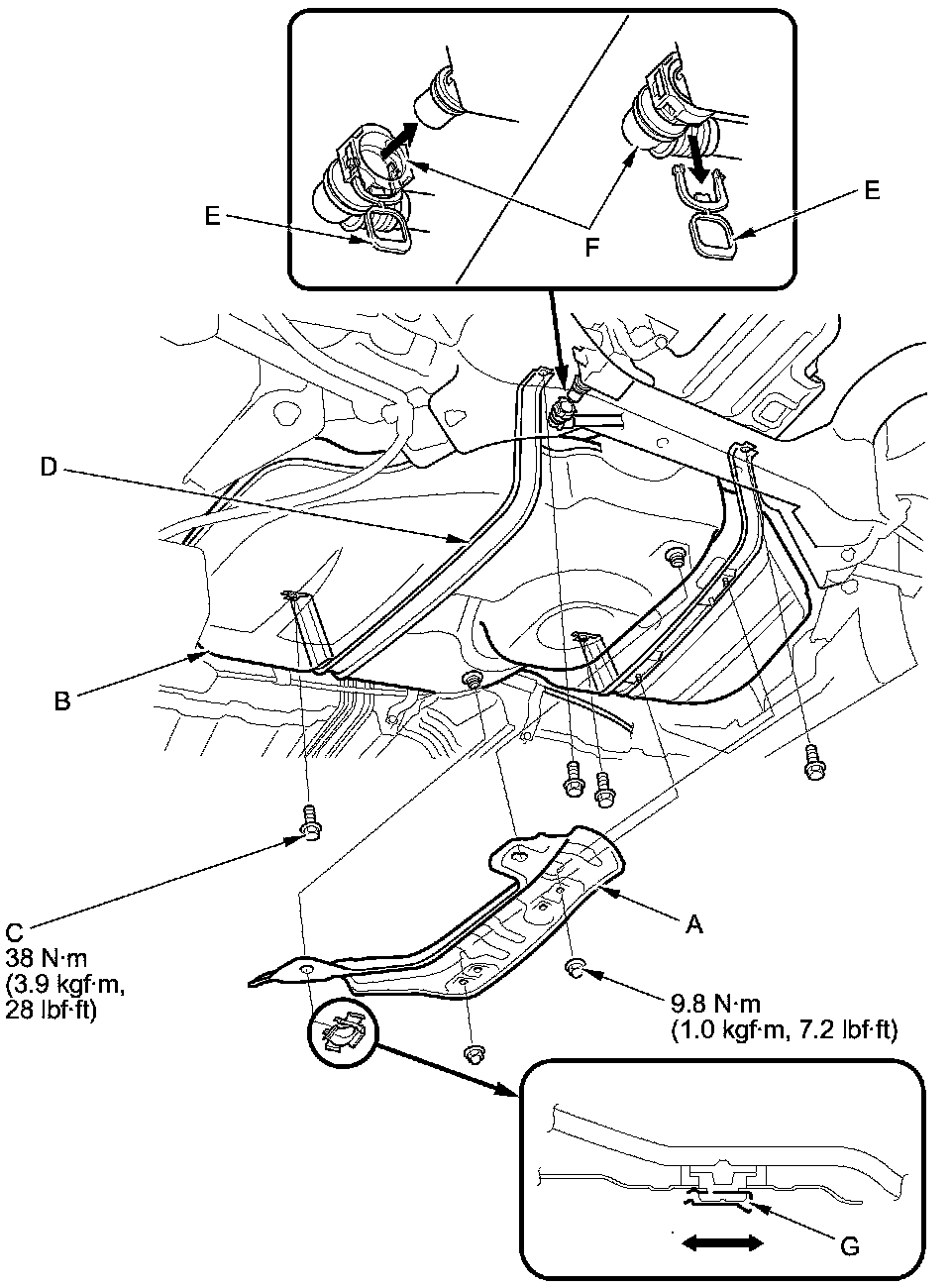 E
F
E
D
B
C
38 N·m
(3.9 kgf·m,
28 lbf·ft)
A
9.8 N·m
(1.0 kgf·m, 7.2 lbf·ft)
G