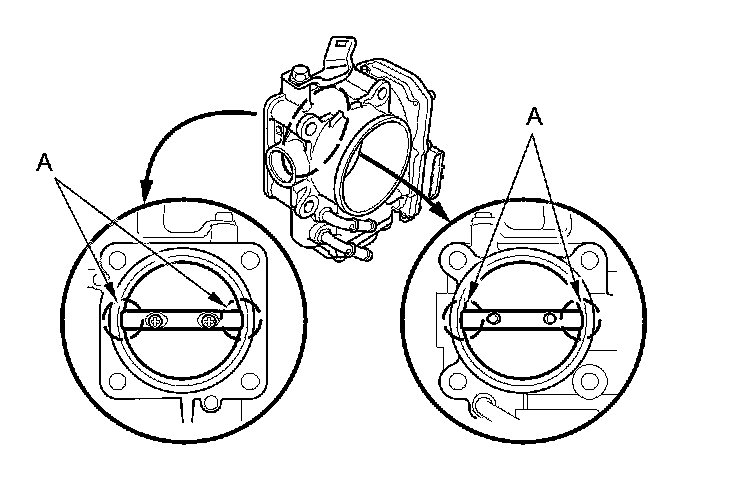 A

A