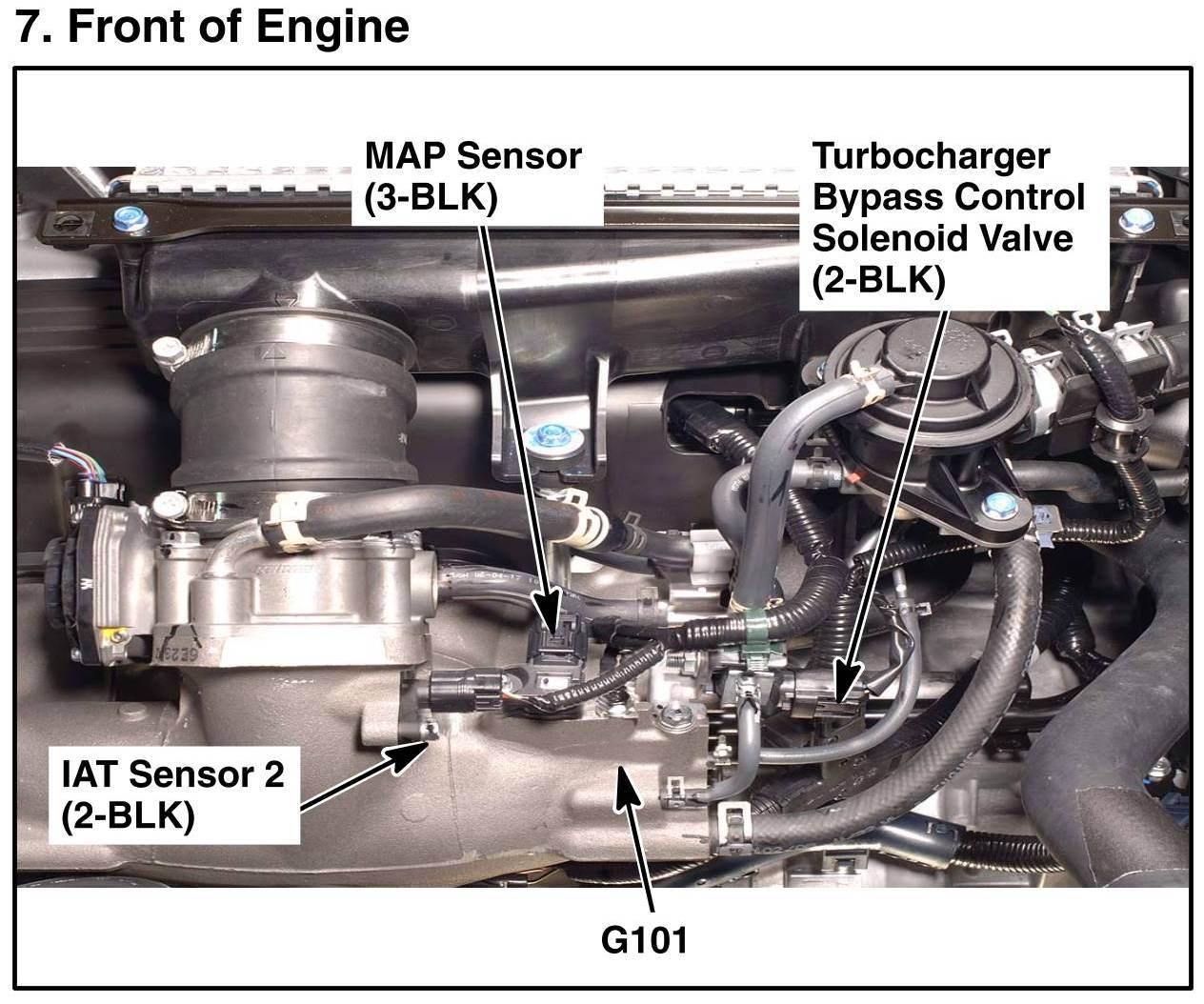 7. Front of Engine

MAP Sensor
(3-BLK)

Turbocharger
Bypass Control
Solenoid Valve
(2-BLK)

IAT Sensor 2
(2-BLK)

G101