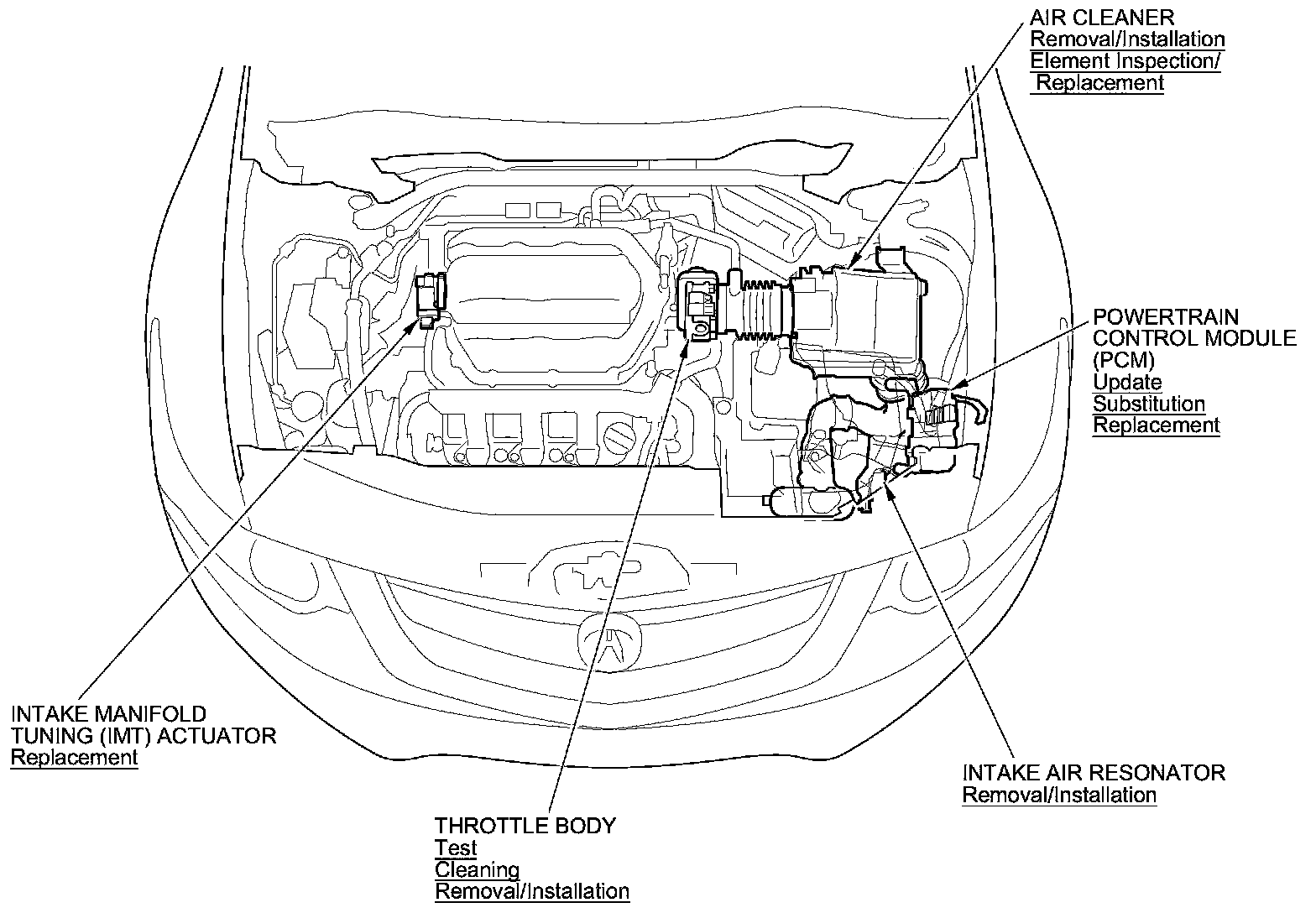 AIR CLEANER
Removal/Installation
Element Inspection/
Replacement

POWERTRAIN
CONTROL MODULE
(PCM)
Update
Substitution
Replacement

INTAKE MANIFOLD
TUNING (IMT) ACTUATOR
Replacement

INTAKE AIR RESONATOR
Removal/Installation

THROTTLE BODY
Test
Cleaning
Removal/Installation