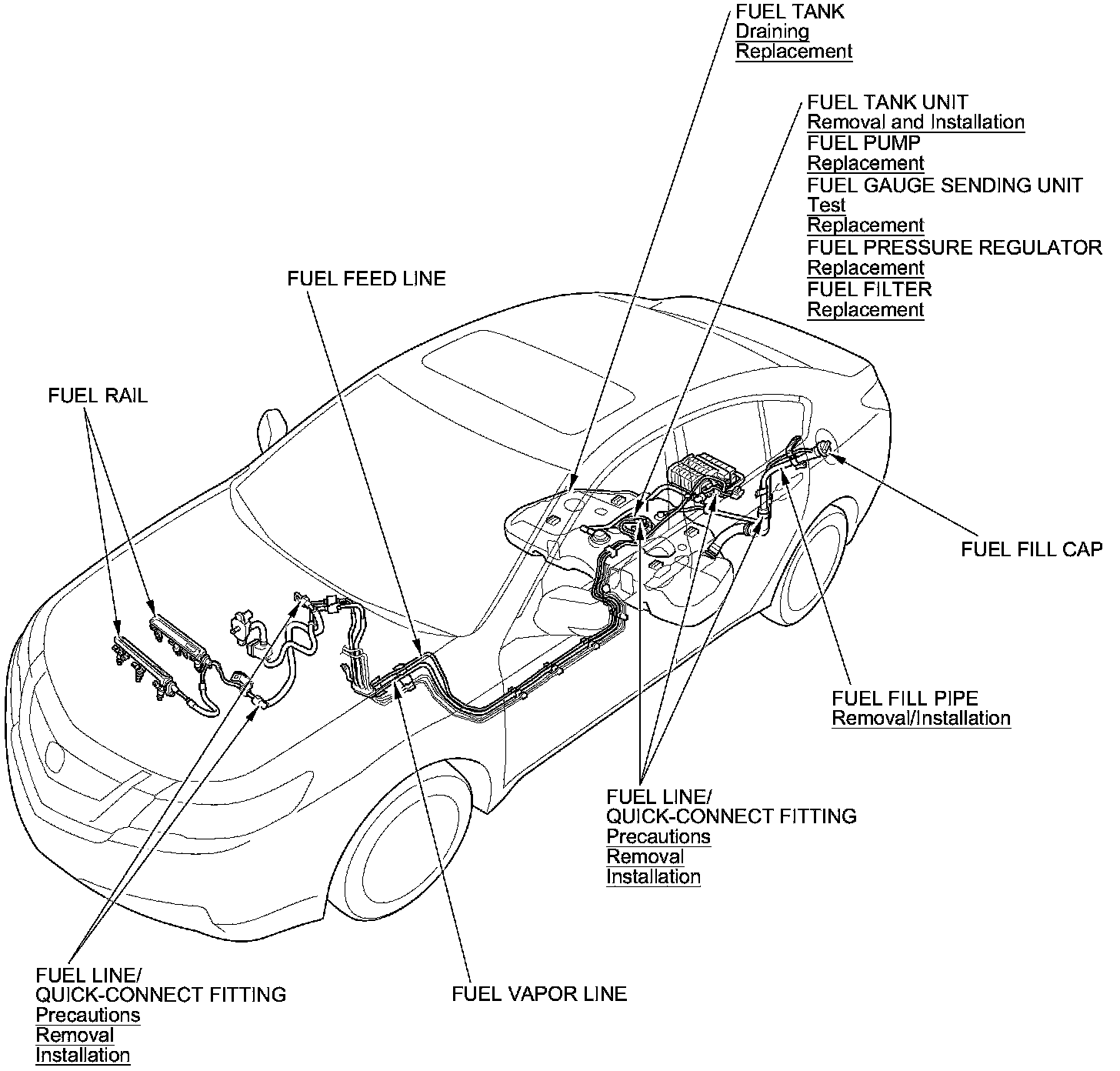 FUEL TANK
Draining
Replacement

FUEL TANK UNIT
Removal and Installation
FUEL PUMP
Replacement
FUEL GAUGE SENDING UNIT
Test
Replacement
FUEL PRESSURE REGULATOR
Replacement
FUEL FILTER
Replacement

FUEL FEED LINE

FUEL RAIL

FUEL FILL CAP

FUEL FILL PIPE
Removal/Installation

FUEL LINE/
QUICK-CONNECT FITTING
Precautions
Removal
Installation

FUEL LINE/
QUICK-CONNECT FITTING
Precautions
Removal
Installation

FUEL VAPOR LINE