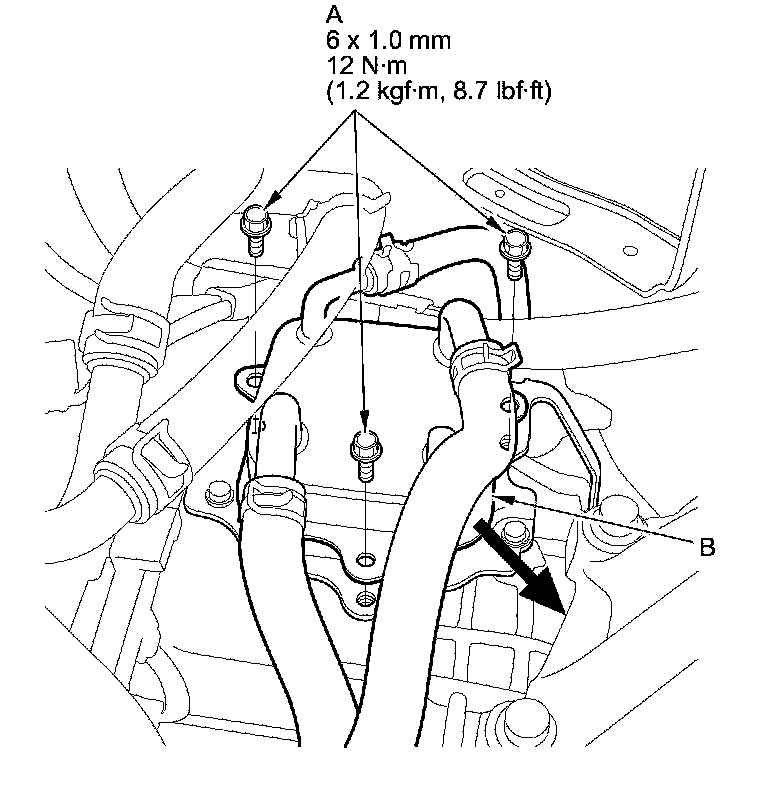 A
6 x 1.0 mm
12 N·m
(1.2 kgf·m, 8.7 lbf·ft)

B