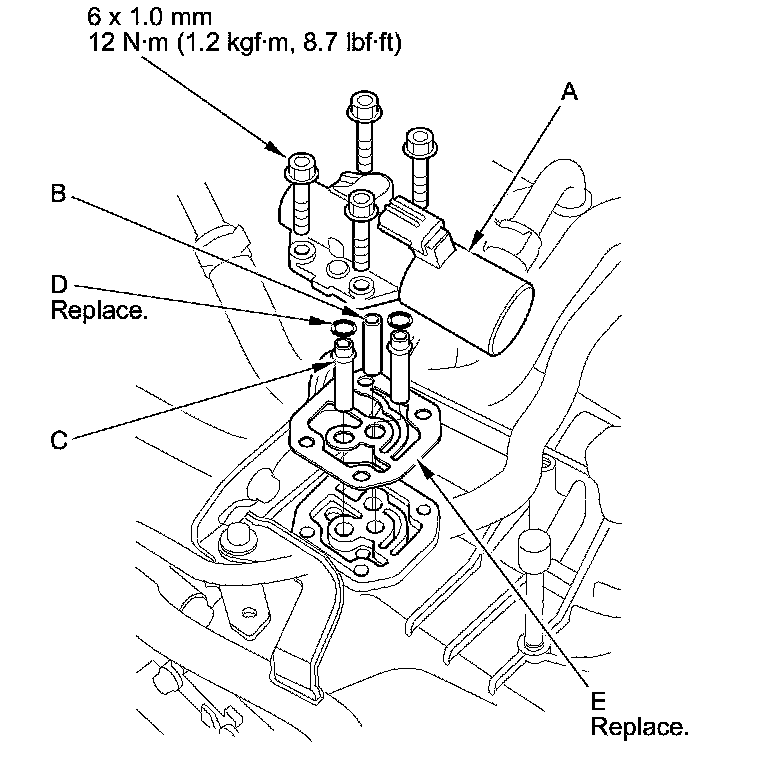 6 x 1.0 mm
12 N·m (1.2 kgf·m, 8.7 lbf·ft)

A

B

D
Replace.

C

E
Replace.